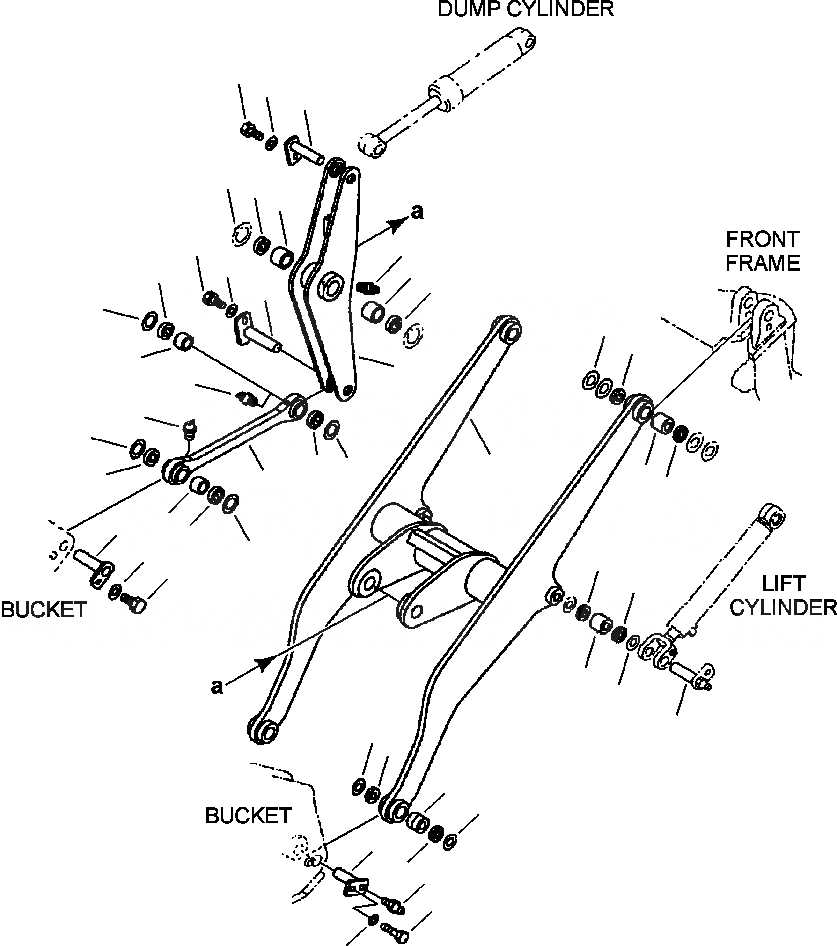 DUMP CYLINDER

a

FRONT FRAME

BUCKET

LIFT CYLINDER

a

BUCKET