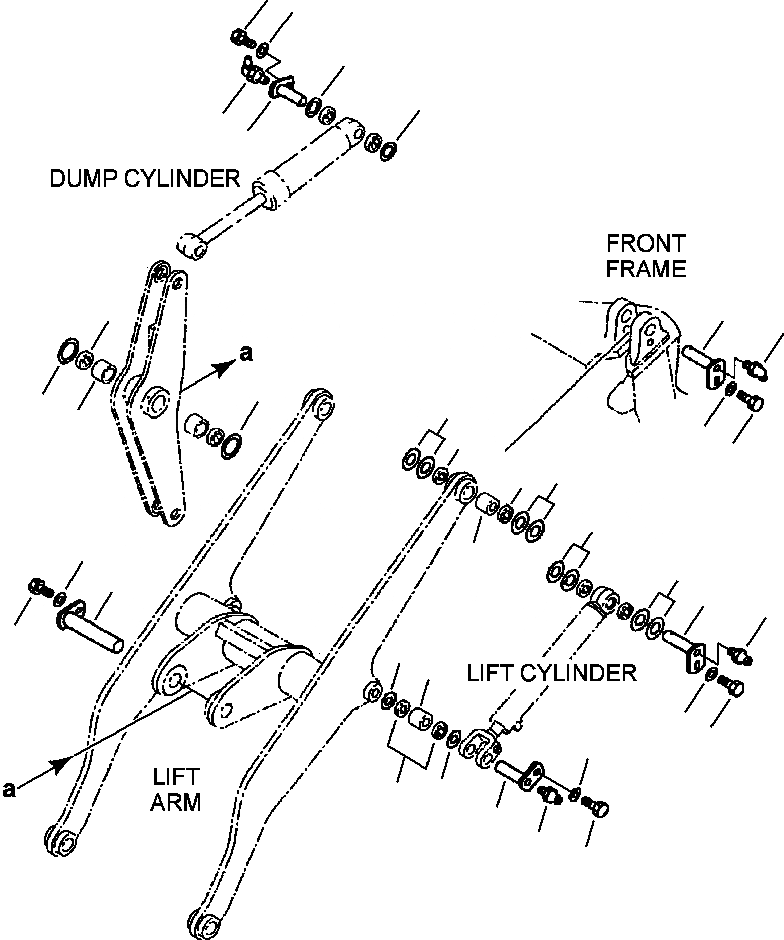 DUMP CYLINDER

FRONT FRAME

a

LIFT CYLINDER

a

LIFT ARM