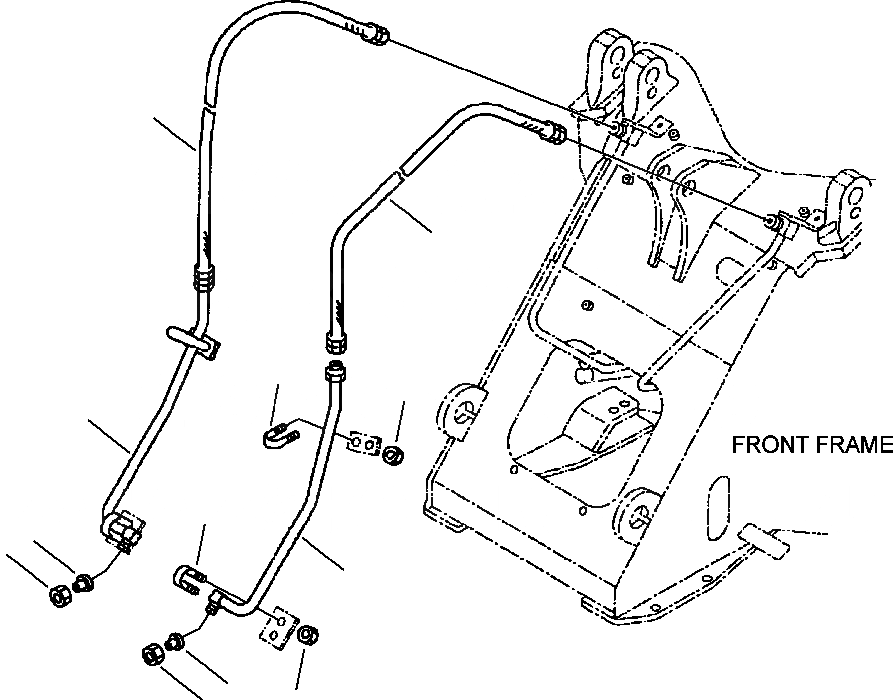 FRONT FRAME