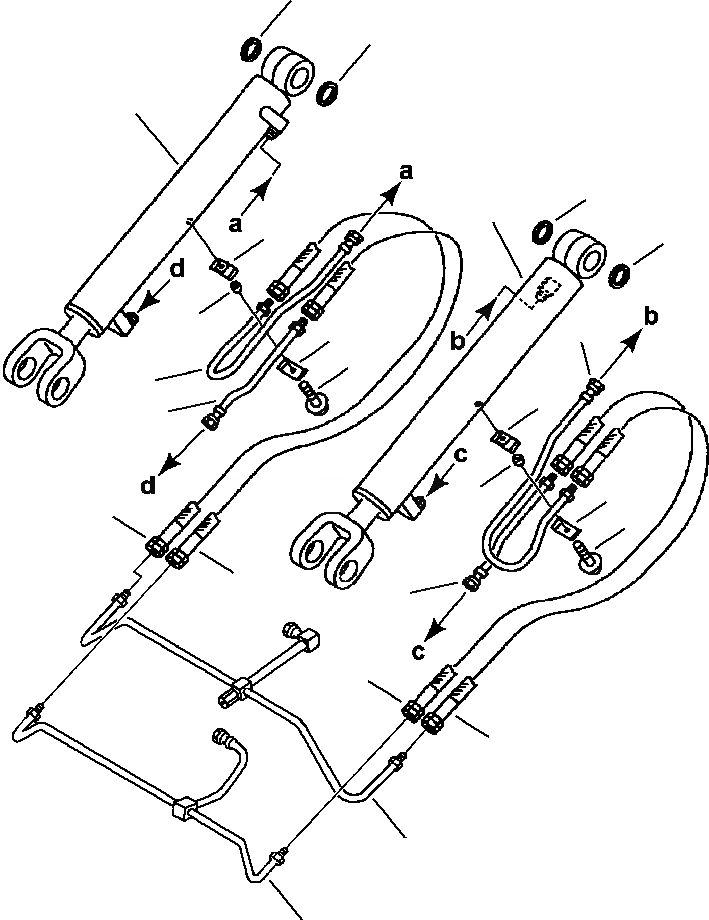 a
a
d
d
b
b
c
c