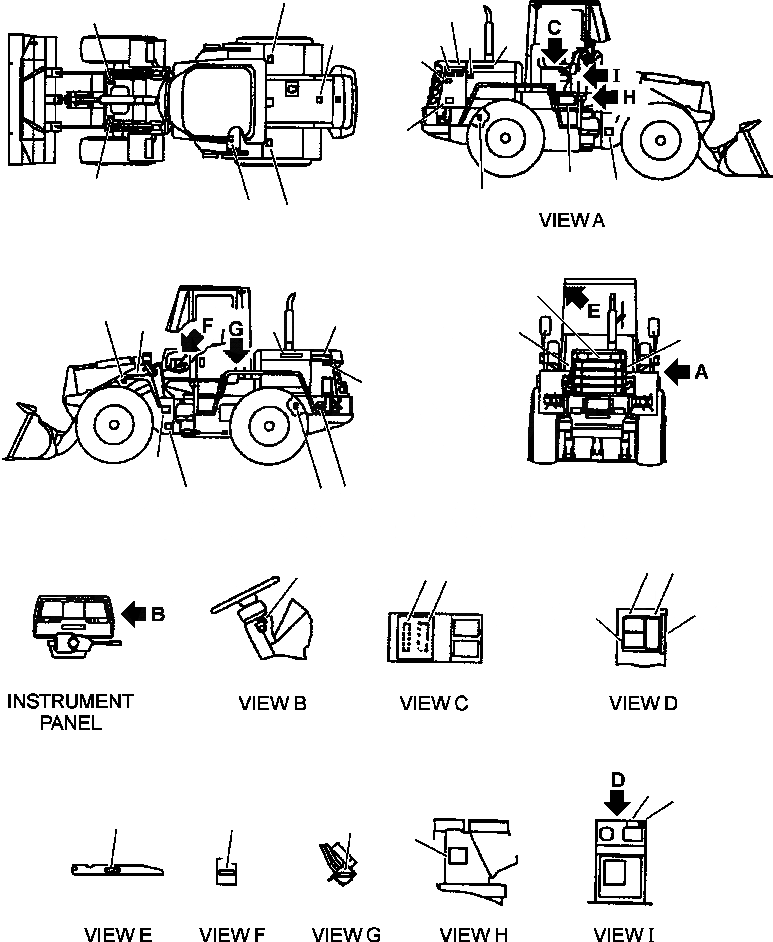 C
I
H
VIEW A

F
G

E
A

B
INSTRUMENT PANEL

VIEW B

VIEW C

VIEW D

D

VIEW E

VIEW F

VIEW G

VIEW H

VIEW I