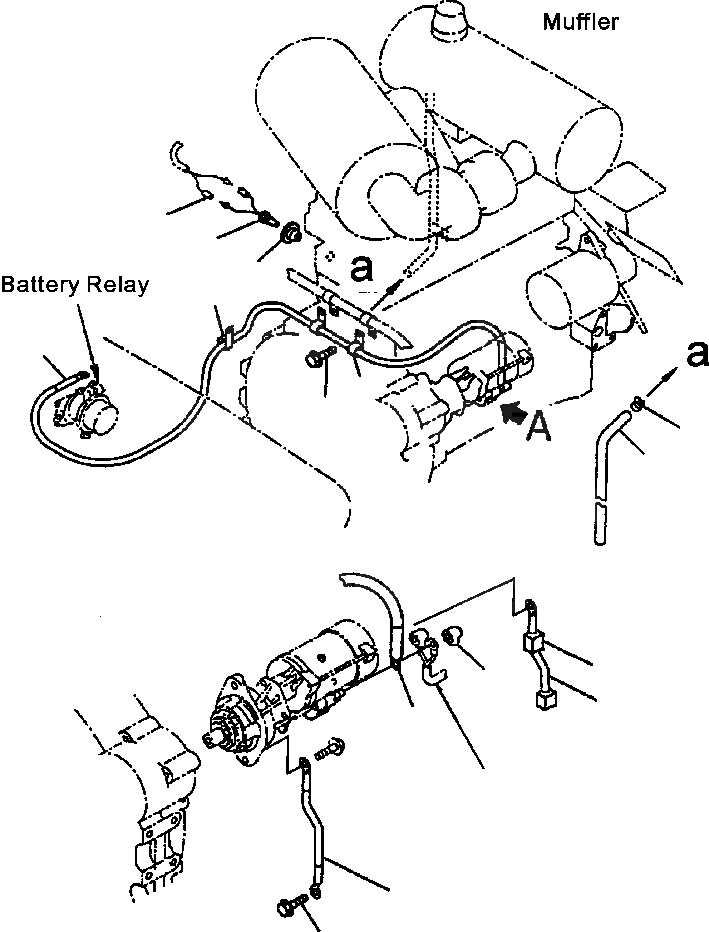 Muffler

Battery Relay

a

a

A