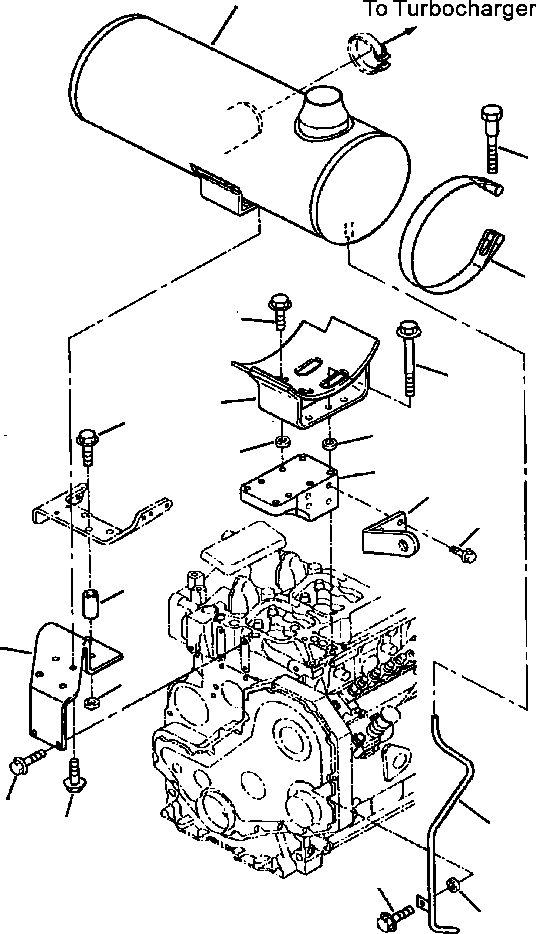 To Turbocharger