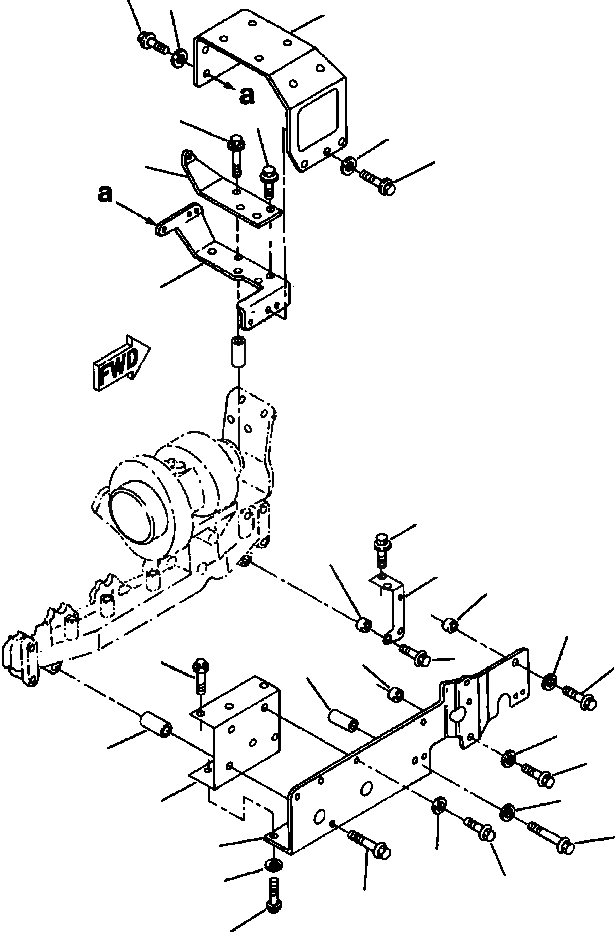 a
a
FWD