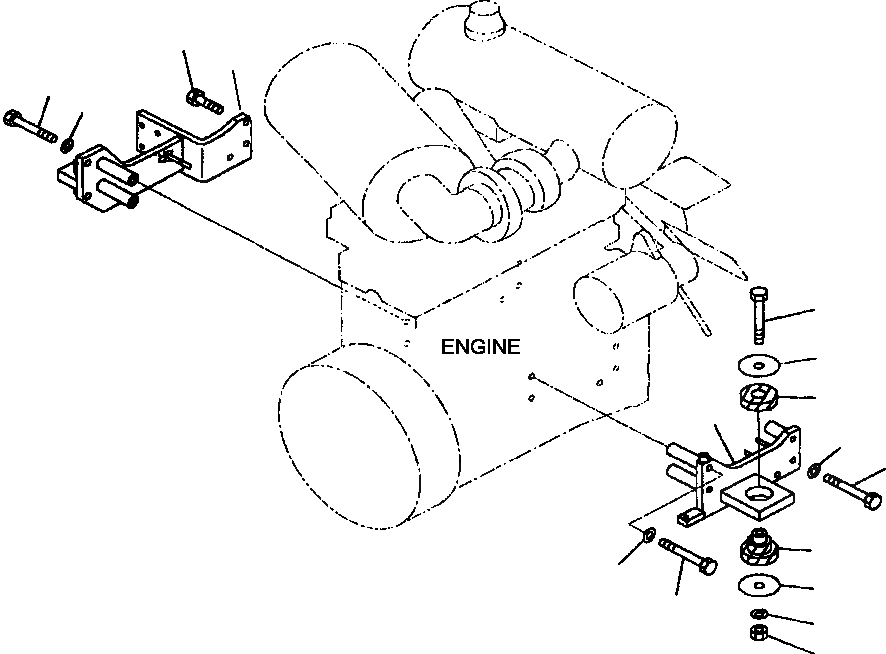 ENGINE