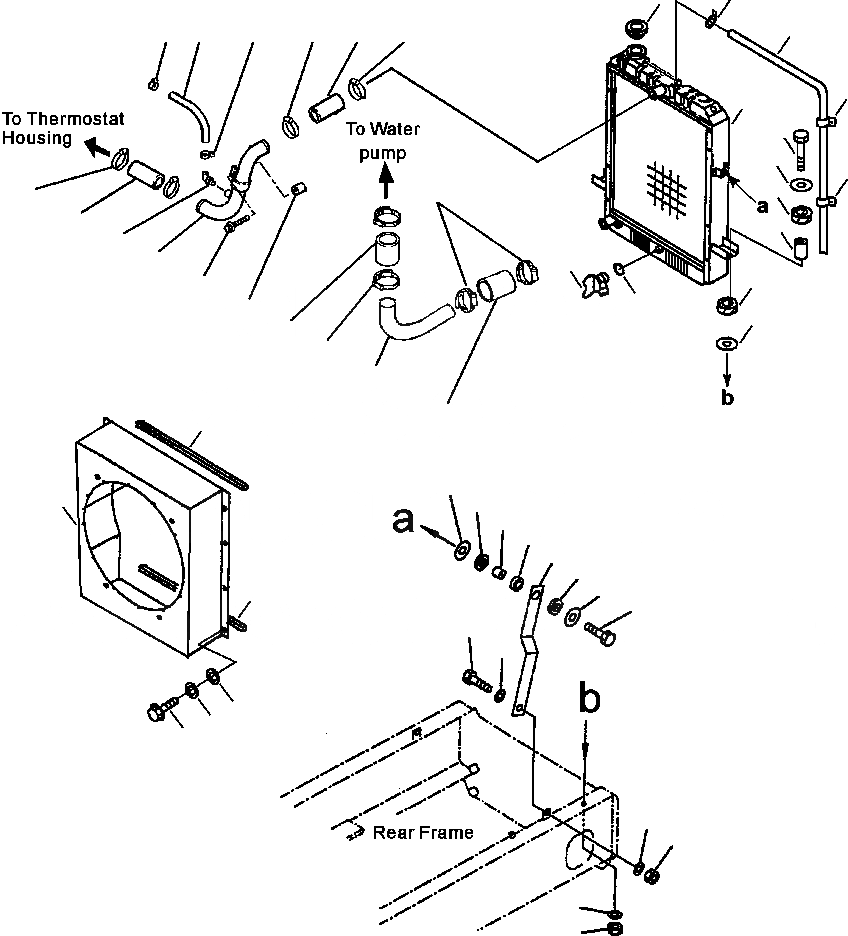 To Thermostat Housing

To Water pump

a

b

a

b

Rear Frame