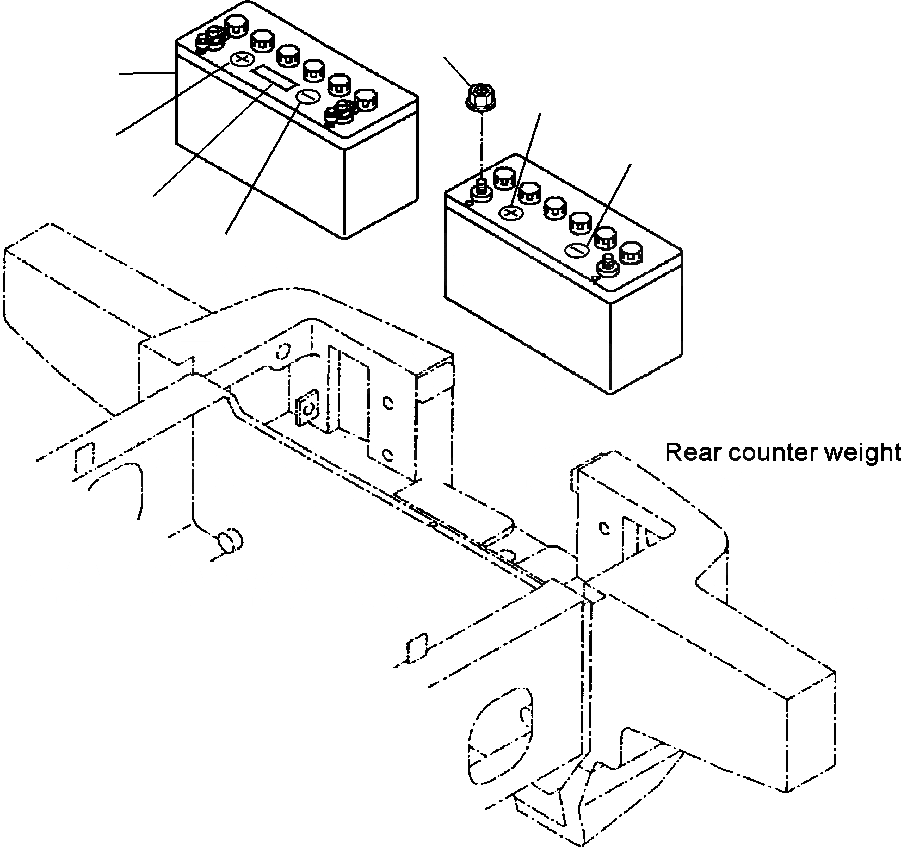 Rear counter weight