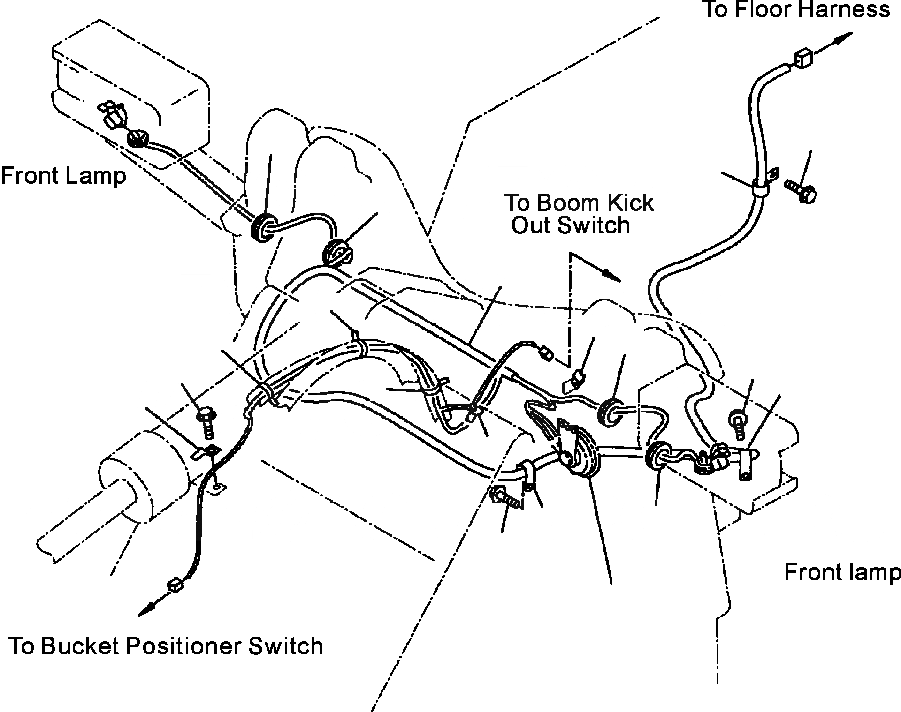 To Floor Harness

Front Lamp

To Boom Kick Out Switch

Front lamp

To Bucket Positioner Switch