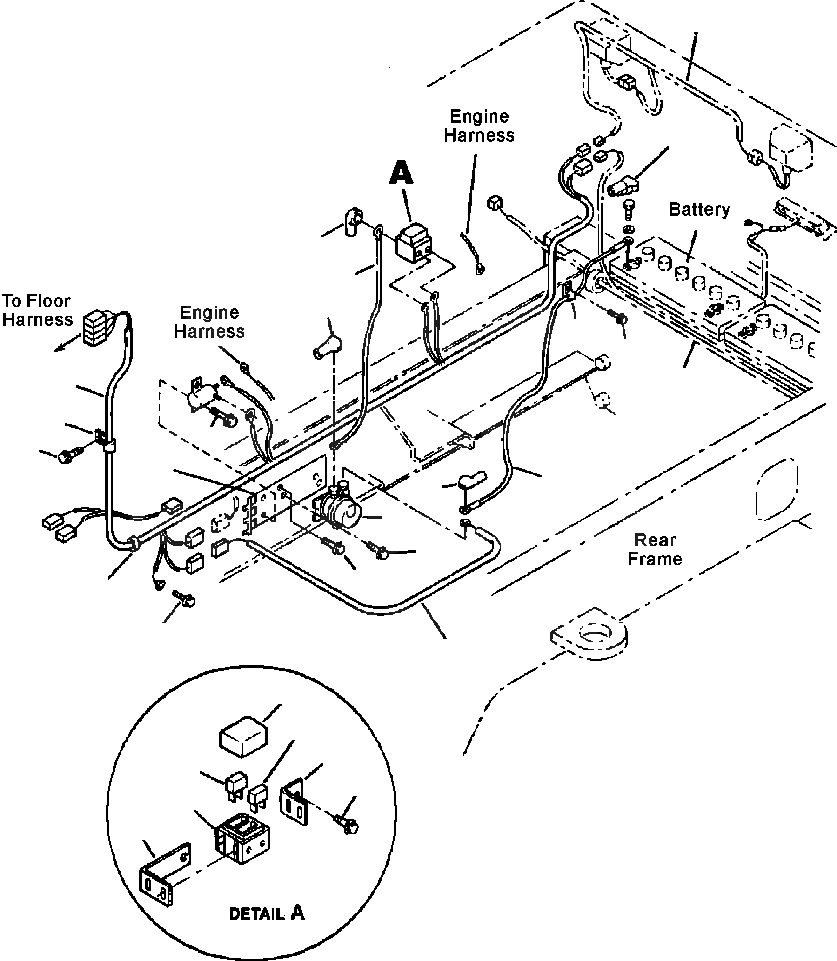 Engine Harness

A

Battery

To Floor Harness

Engine Harness

Rear Frame

DETAIL A