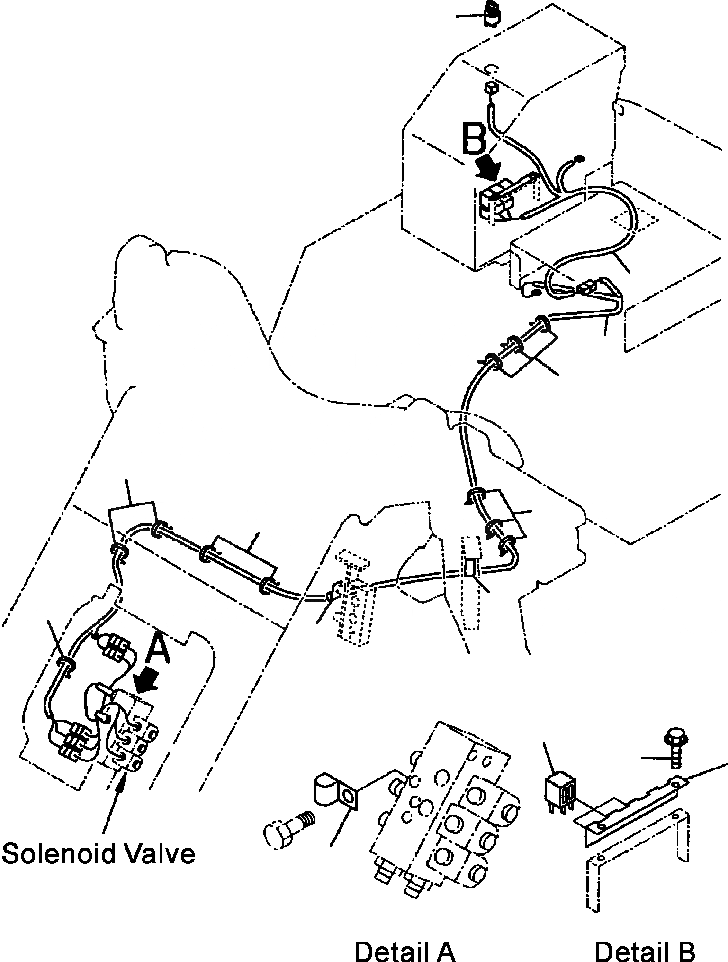 B

A

Solenoid Valve

Detail A

Detail B