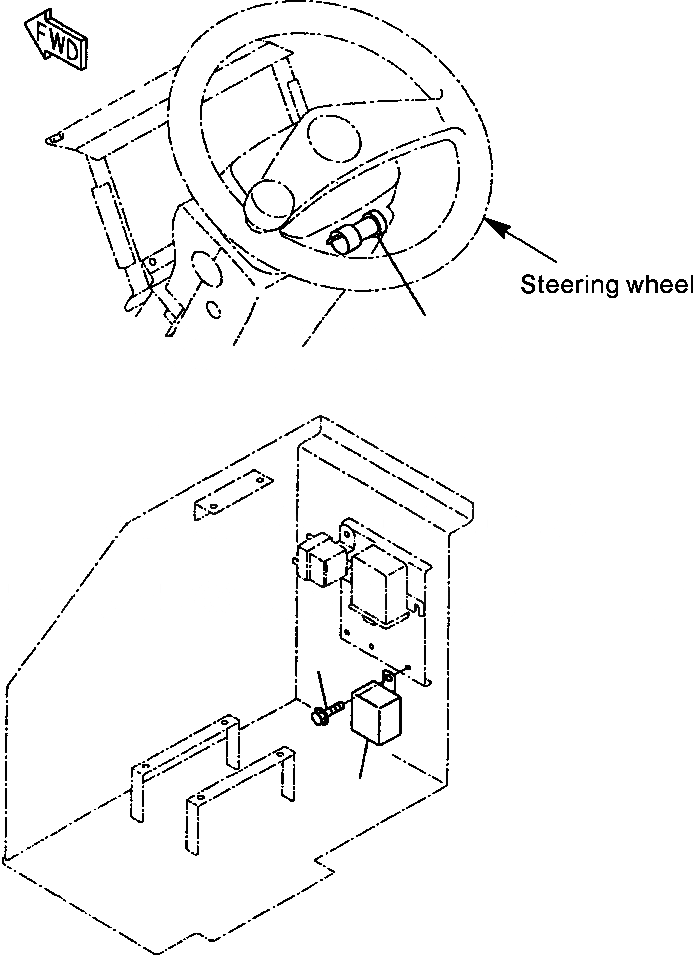 FWD

Steering wheel