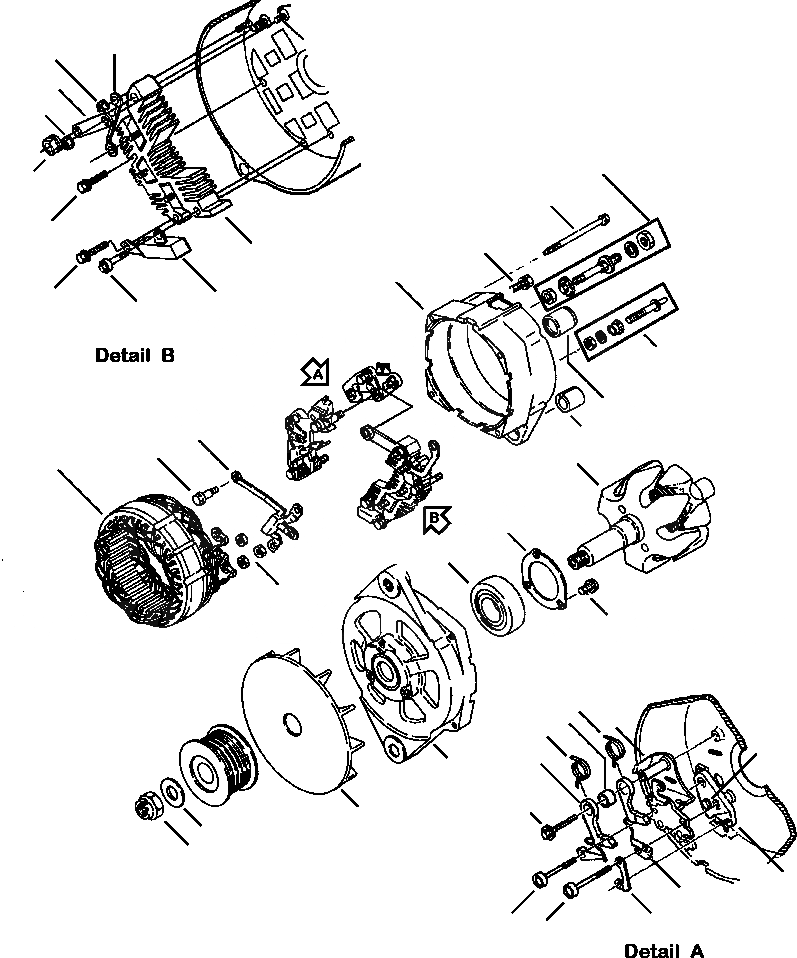 Detail B

A

B

Detail A