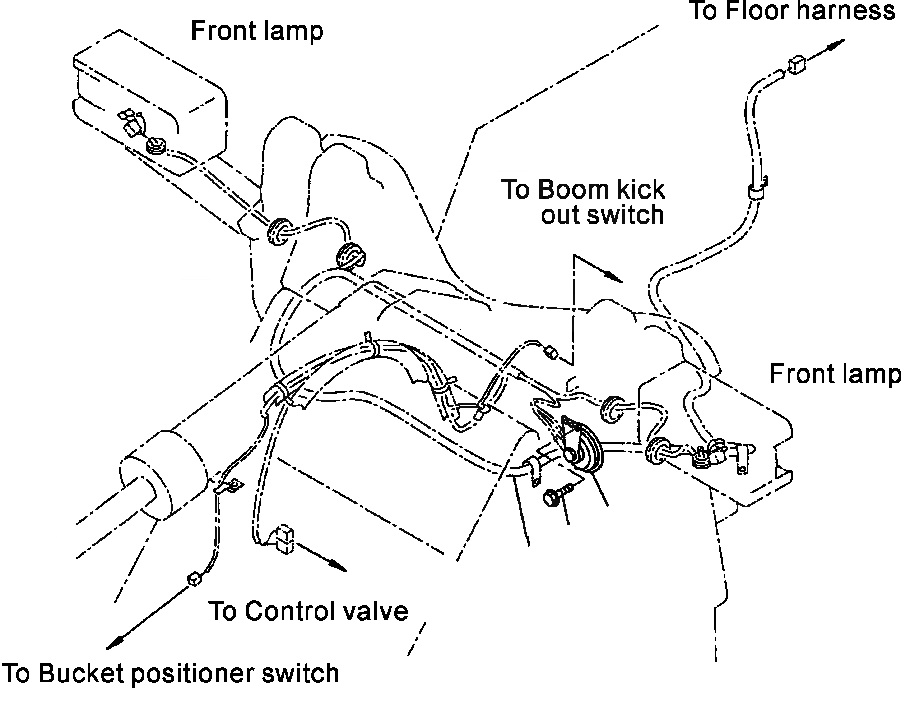 Front lamp

To Floor harness

To Boom kick out switch

Front lamp

To Control valve

To Bucket positioner switch