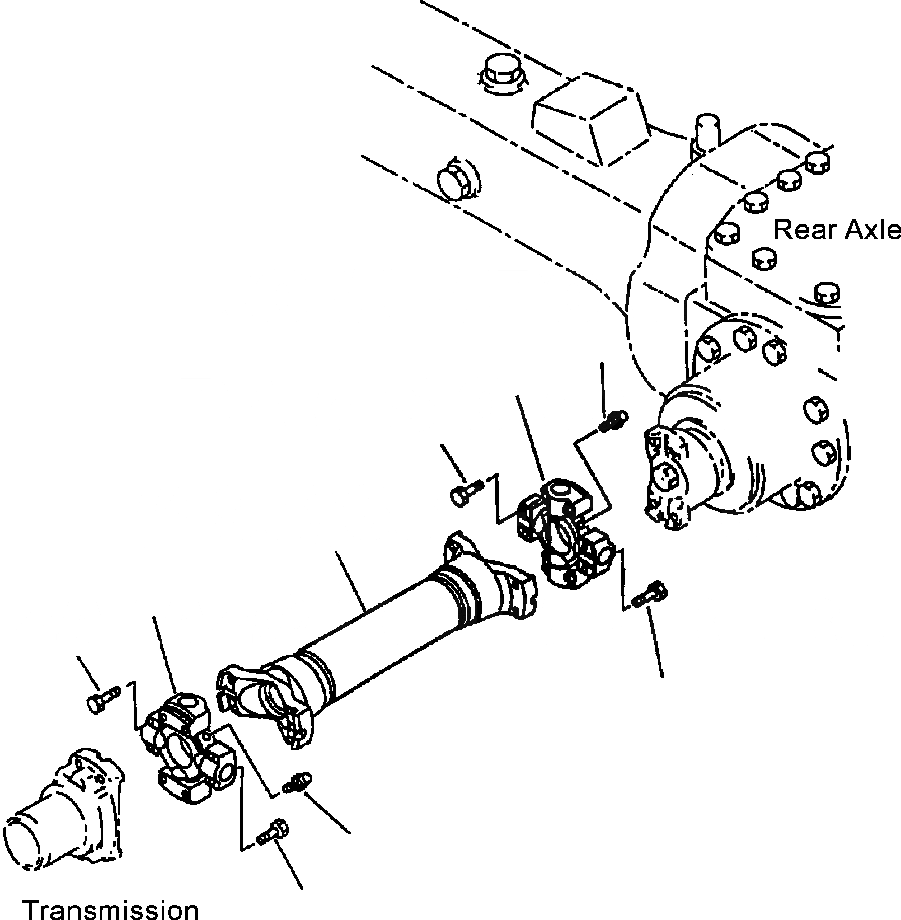 Rear Axle

Transmission