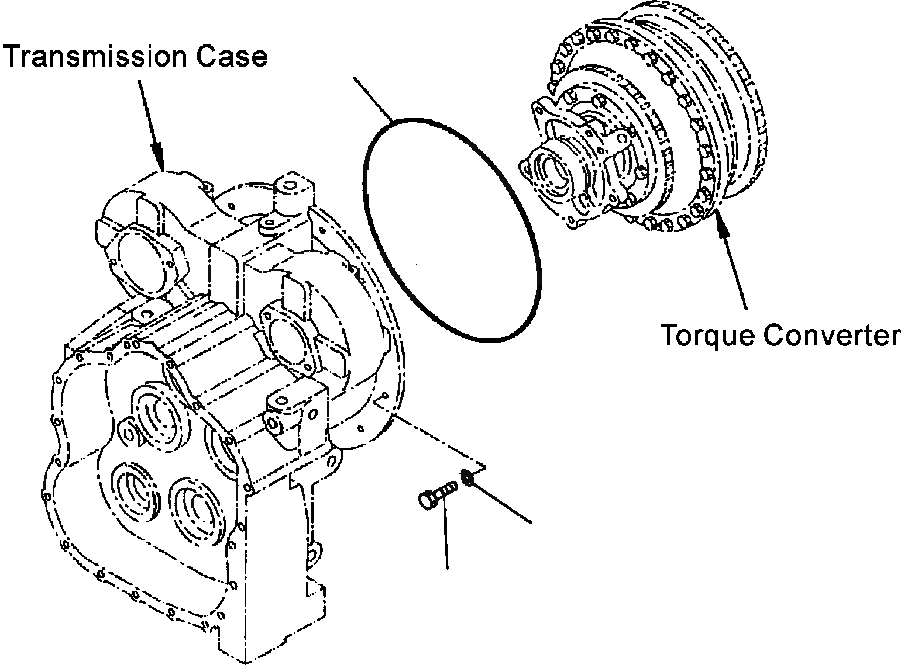 Transmission Case

Torque Converter