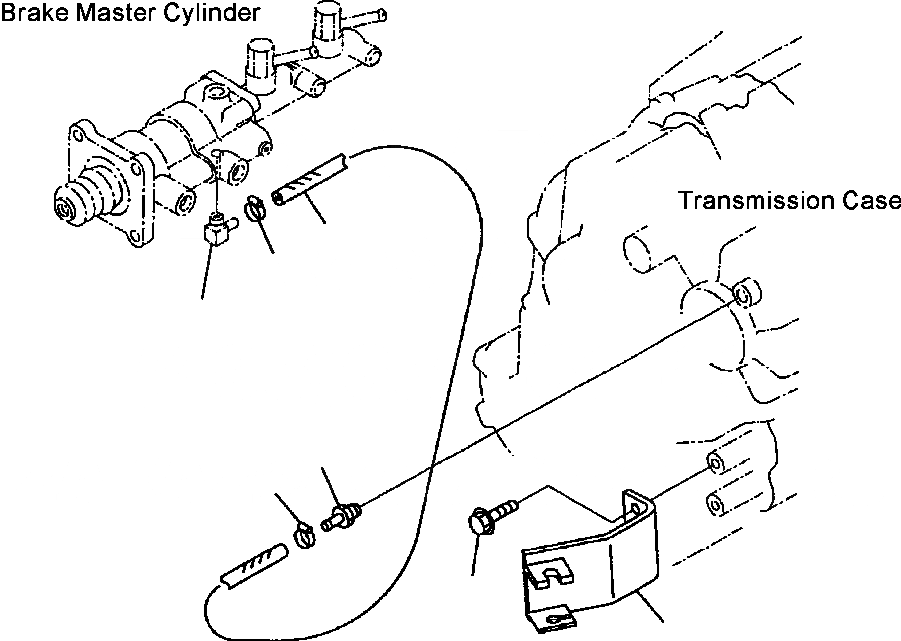 Brake Master Cylinder

Transmission Case