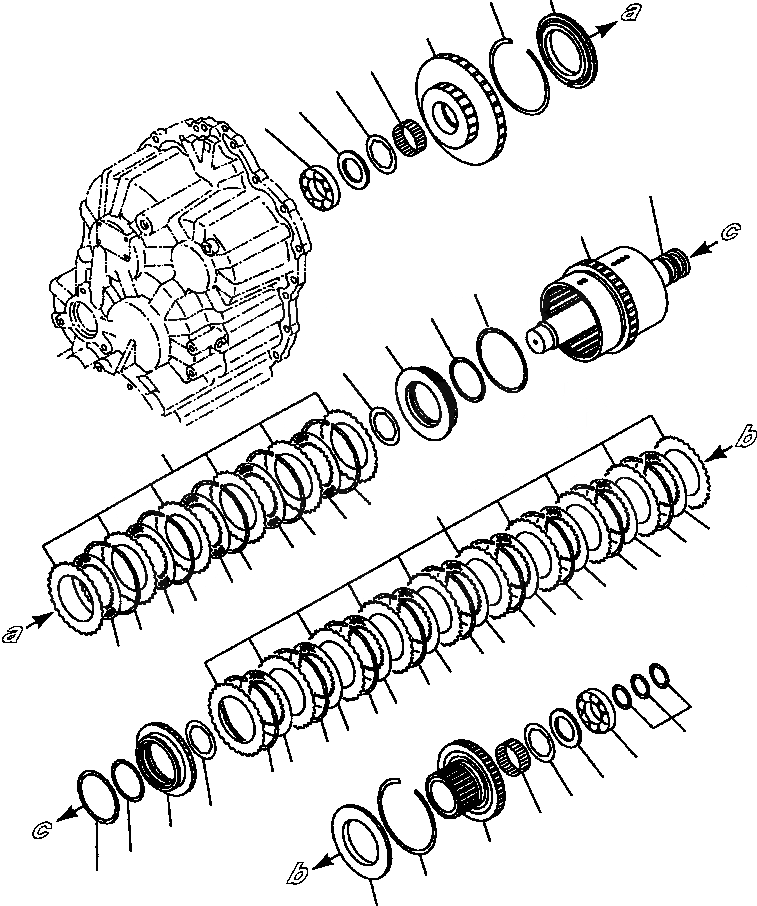 a
c
b
a
c
b