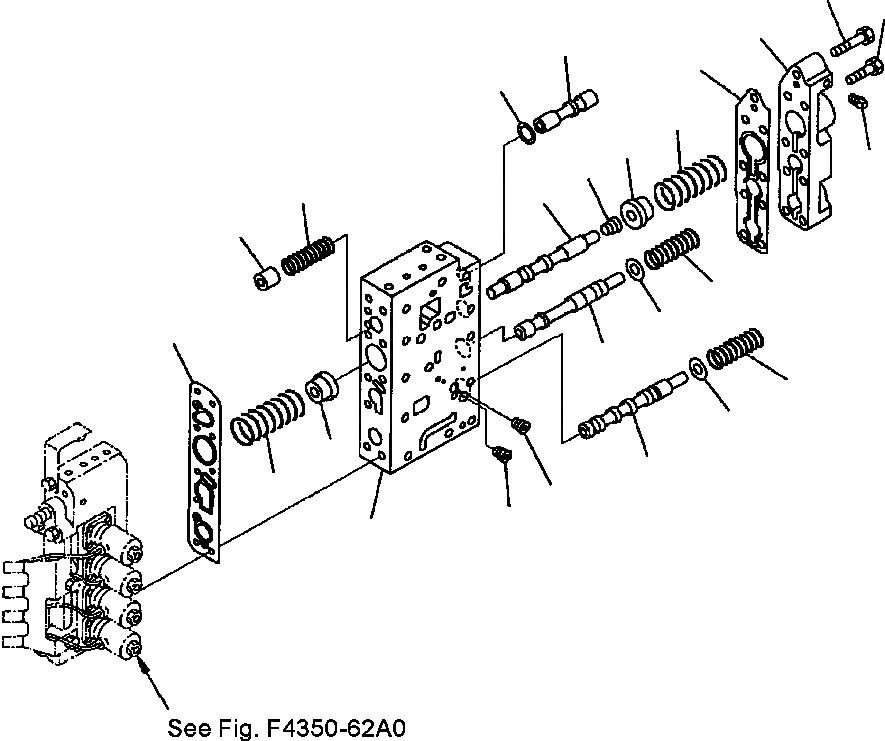 See Fig. F4350-62A0