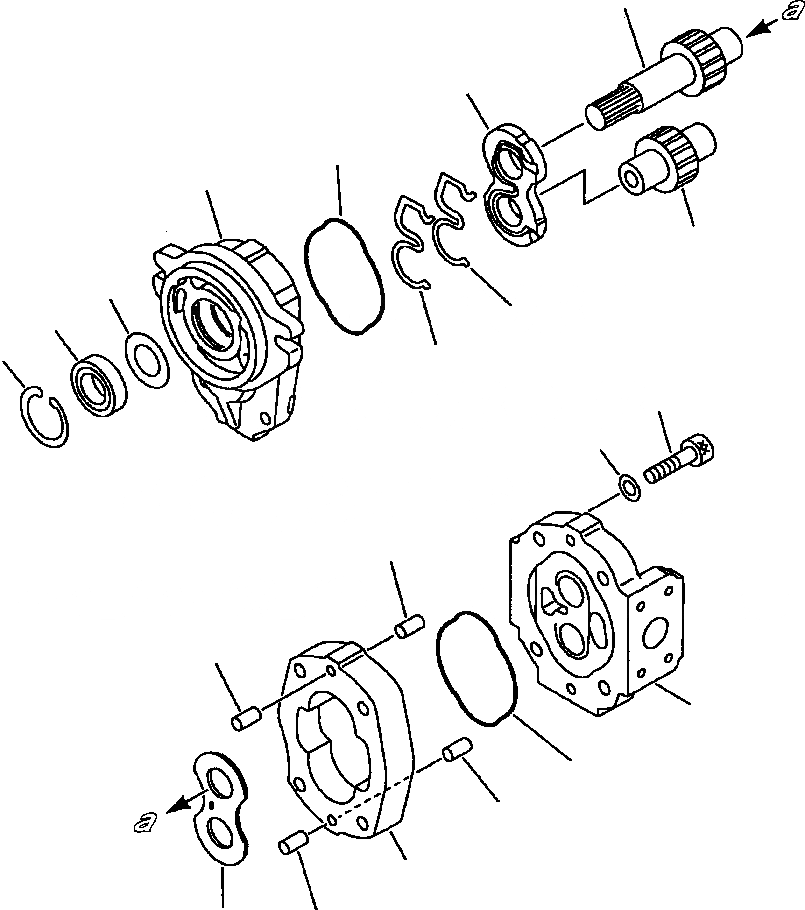 a

a