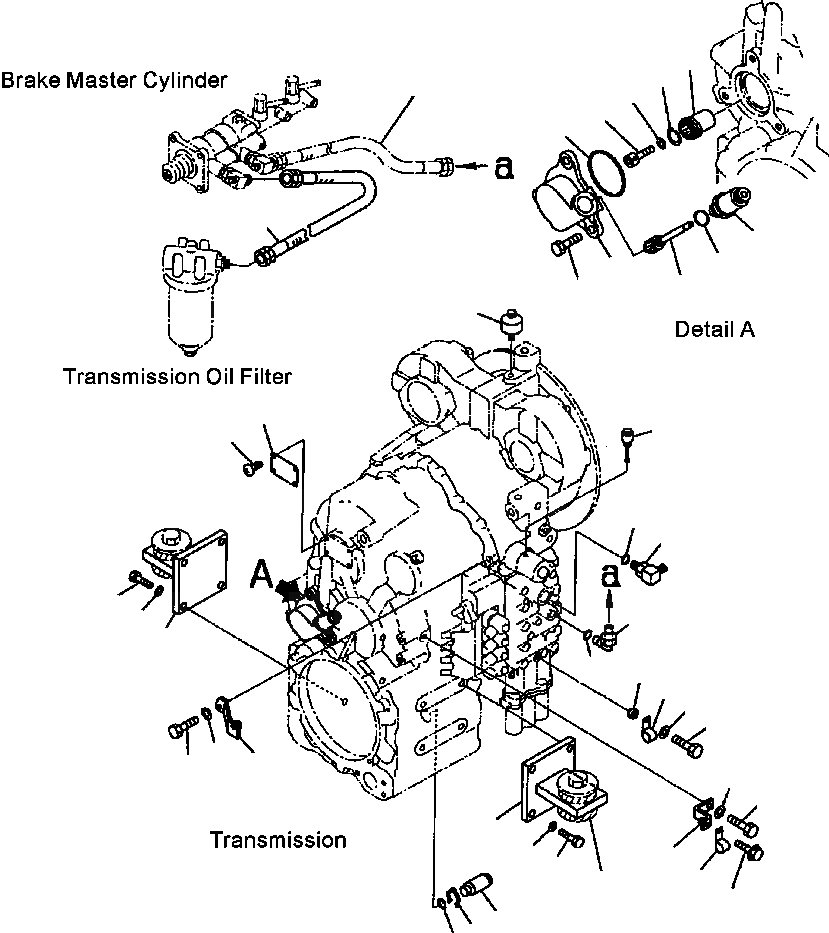 Brake Master Cylinder

a

Detail A

Transmission Oil Filter

A

a

Transmission