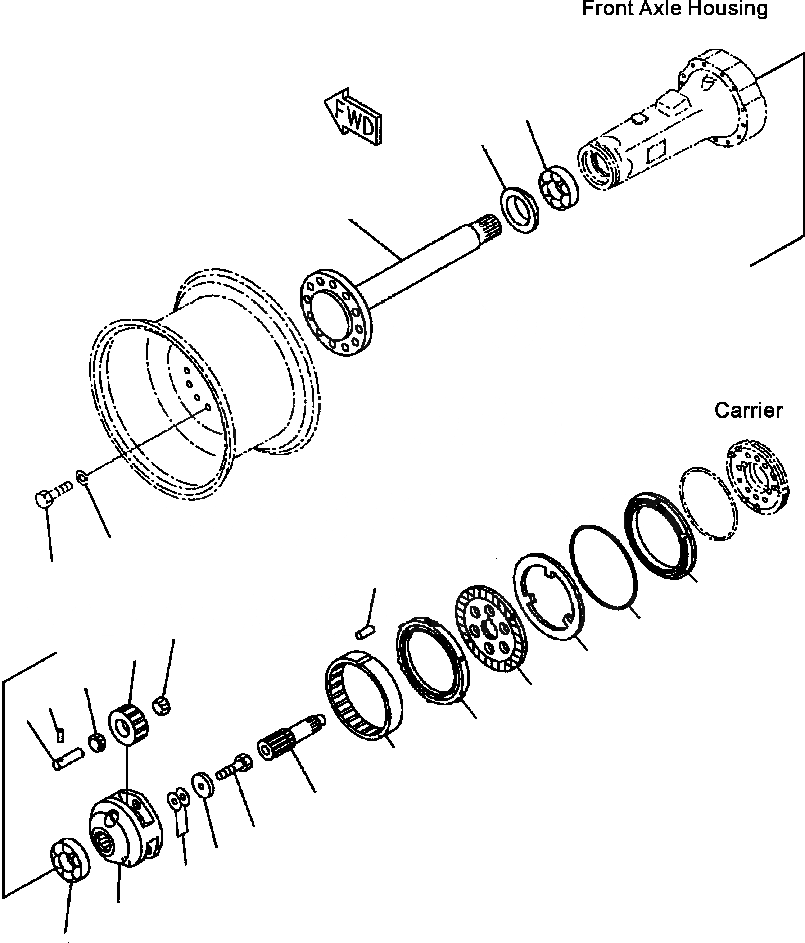 Front Axle Housing

FWD

Carrier