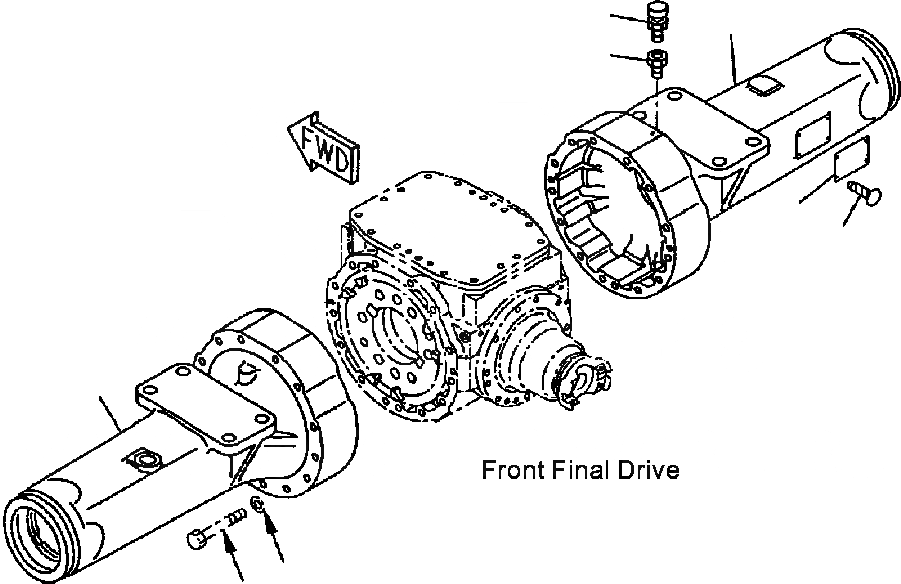 FWD

Front Final Drive