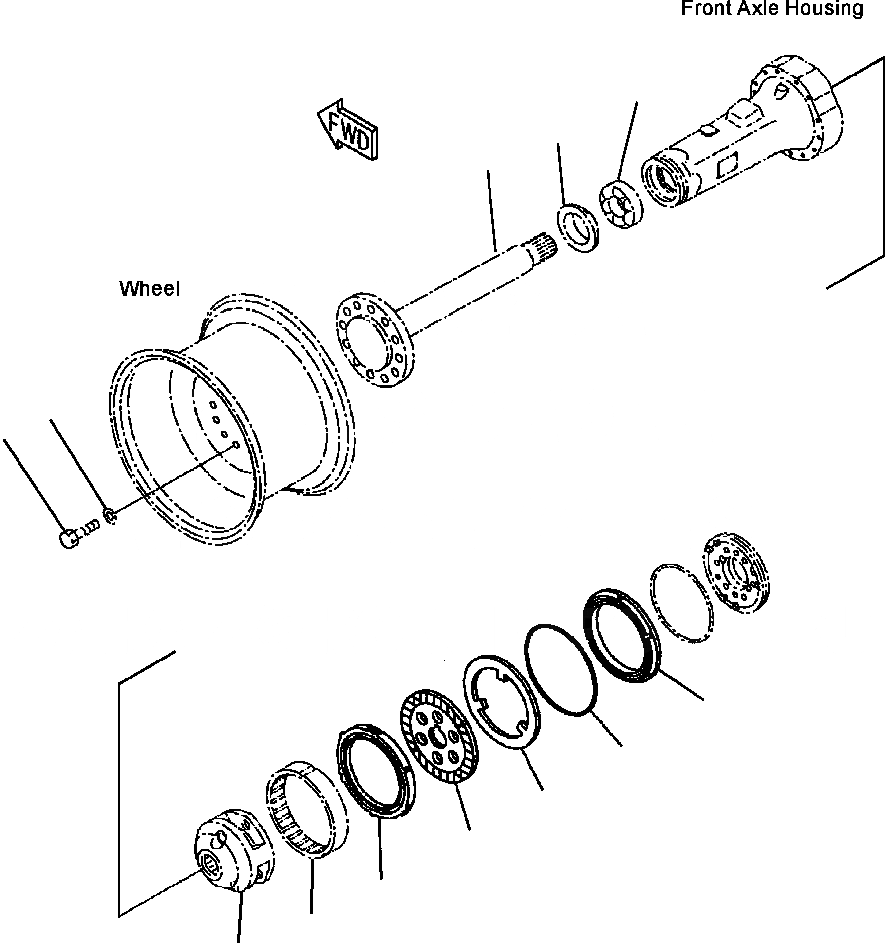 Front Axle Housing

FWD

Wheel