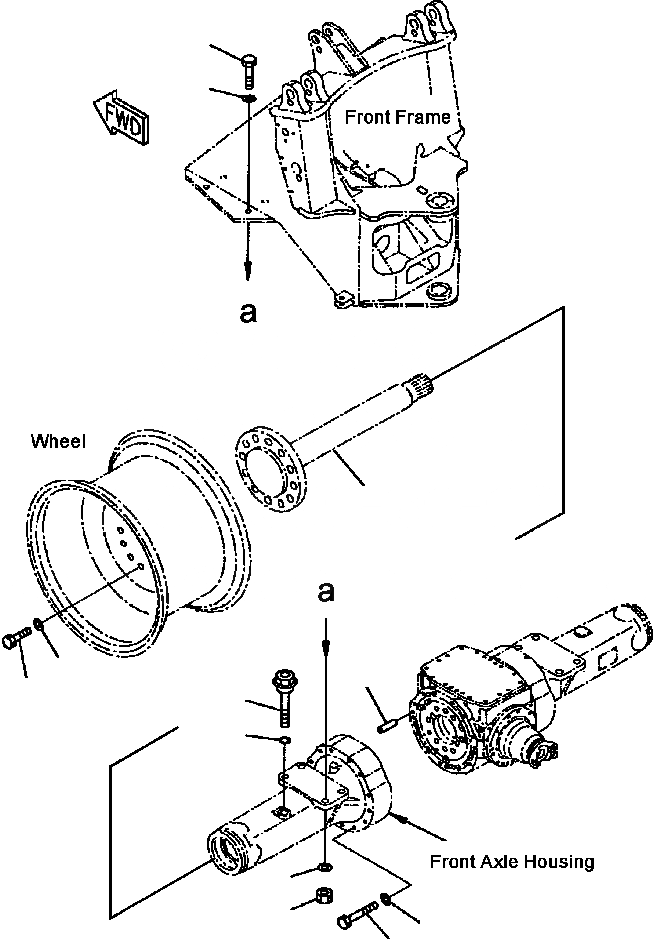 FWD
Front Frame
a
Wheel
a
Front Axle Housing