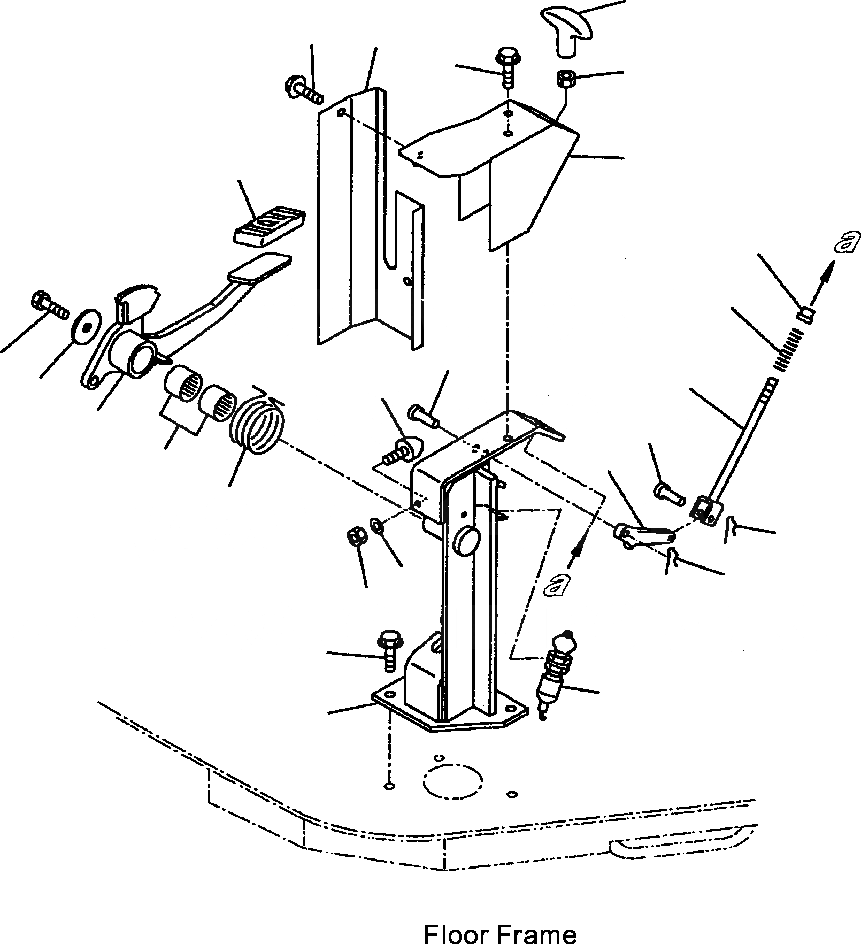 a

a

Floor Frame