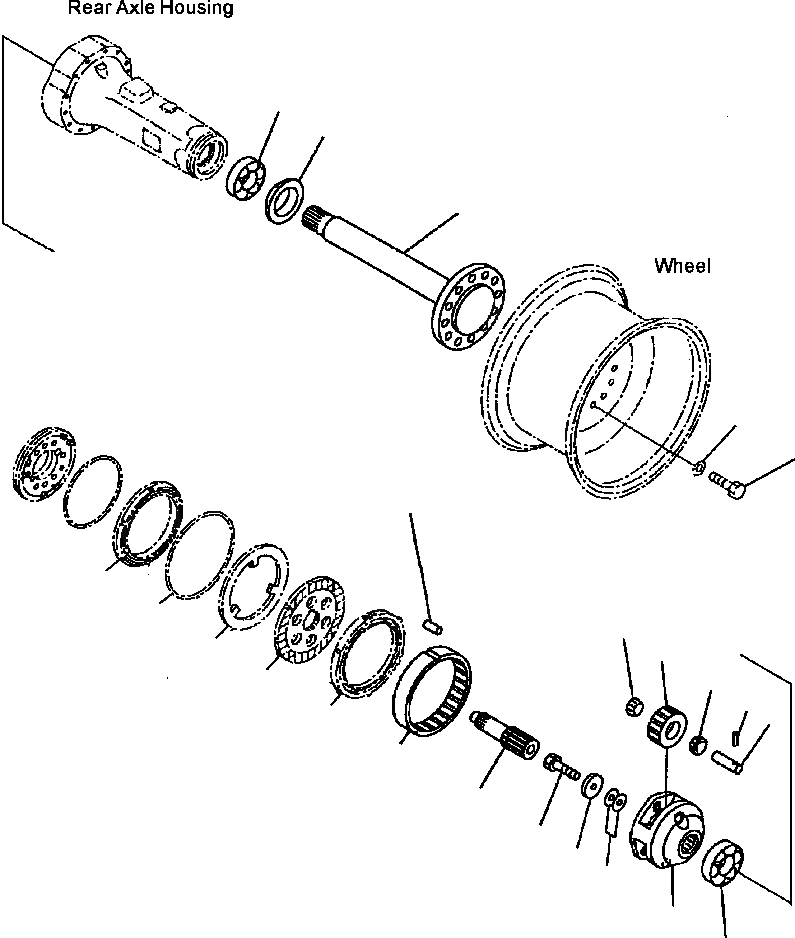 Rear Axle Housing

Wheel