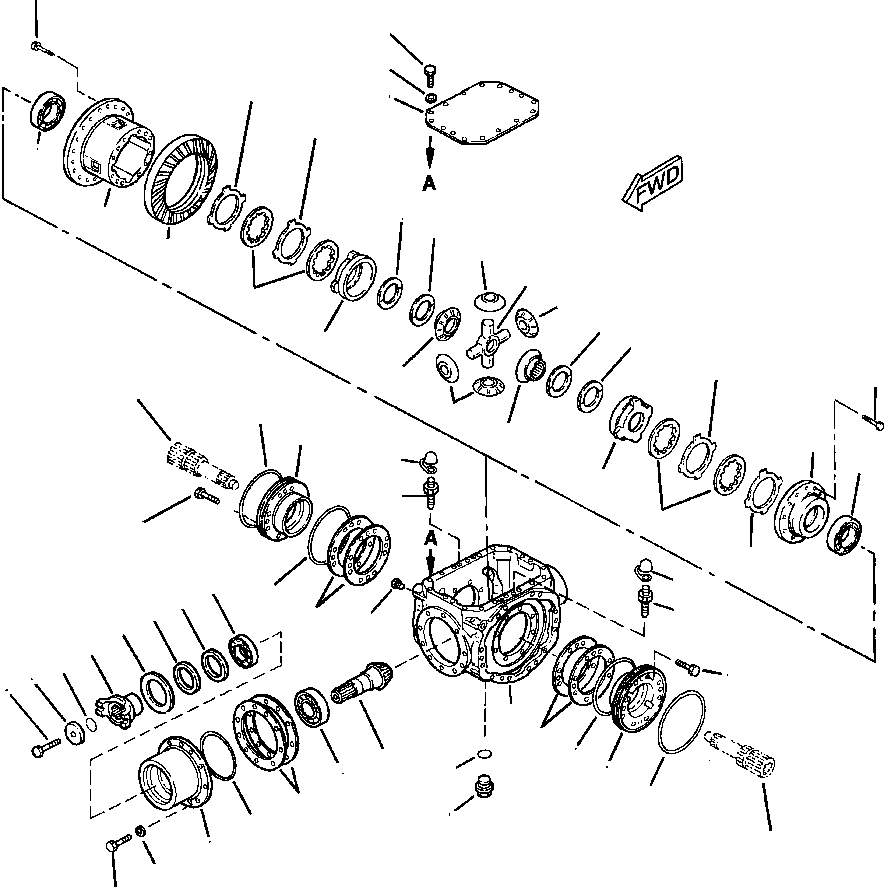 A

FWD

A