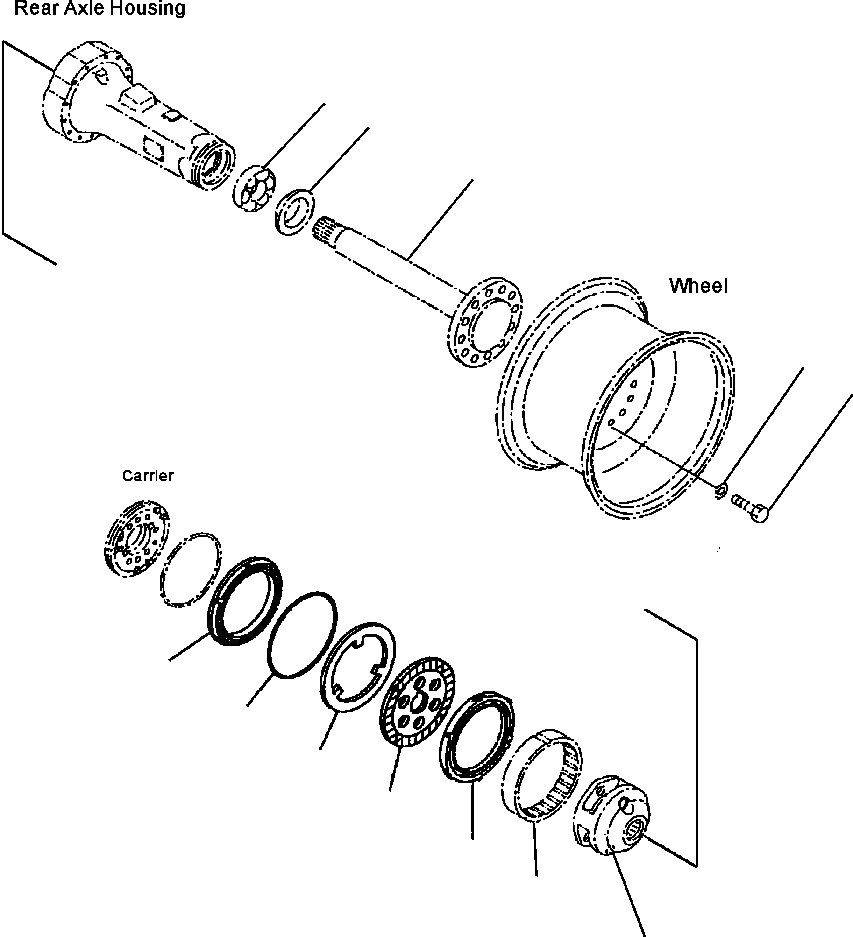 Rear Axle Housing

Wheel

Carrier