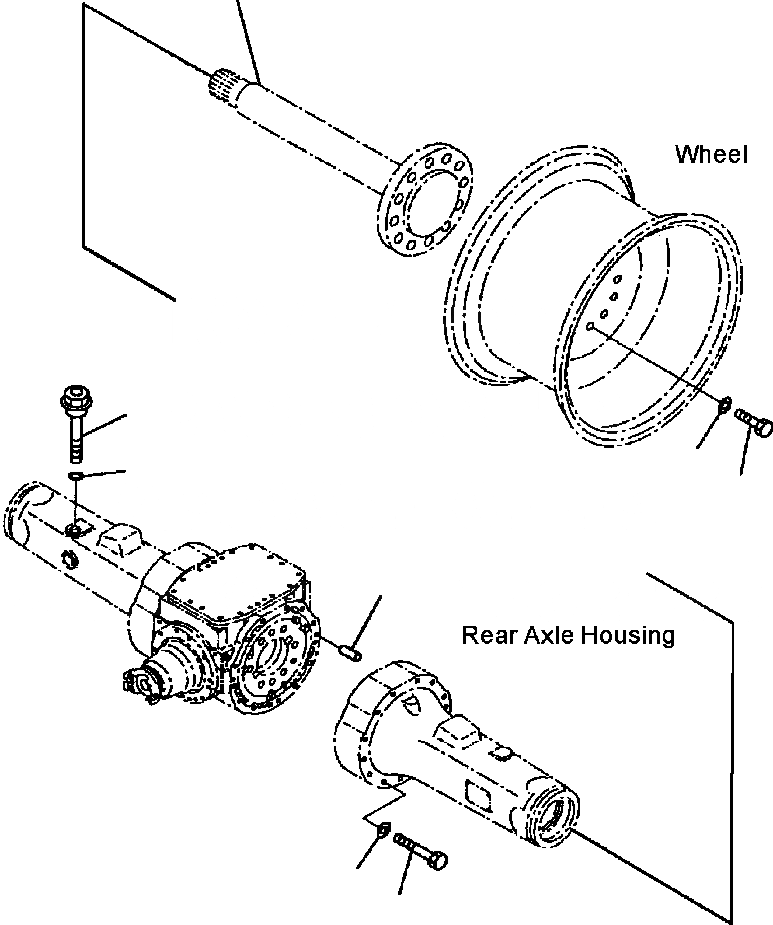 Wheel

Rear Axle Housing