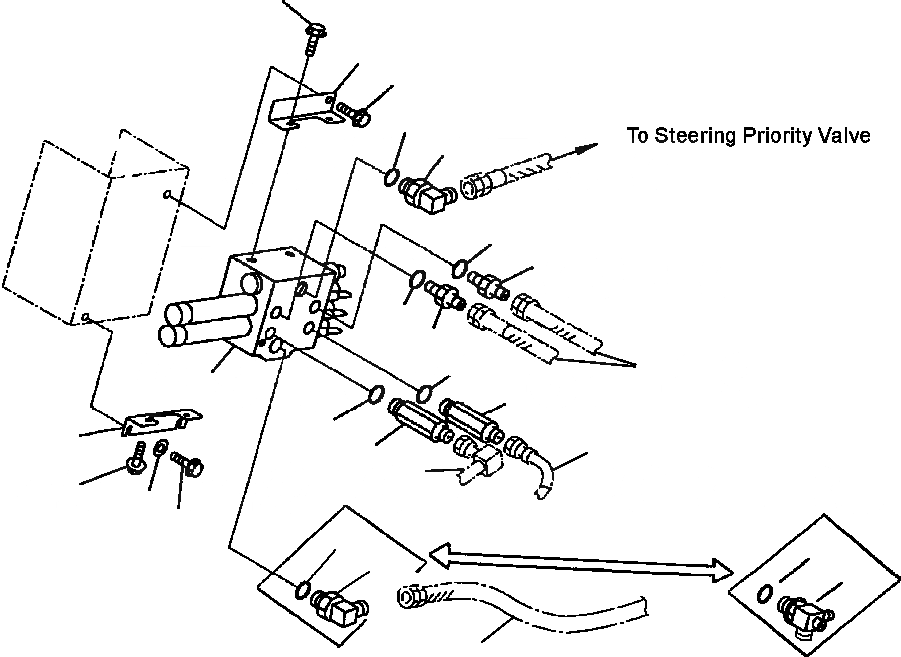 To Steering Priority Valve