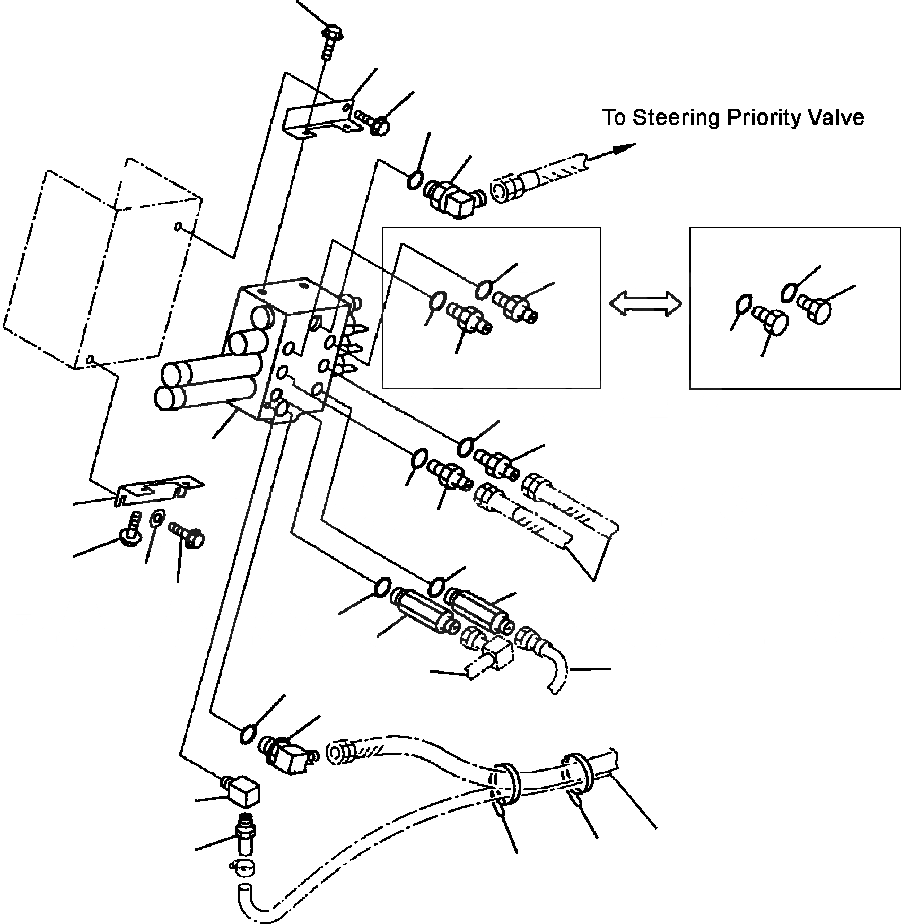 To Steering Priority Valve