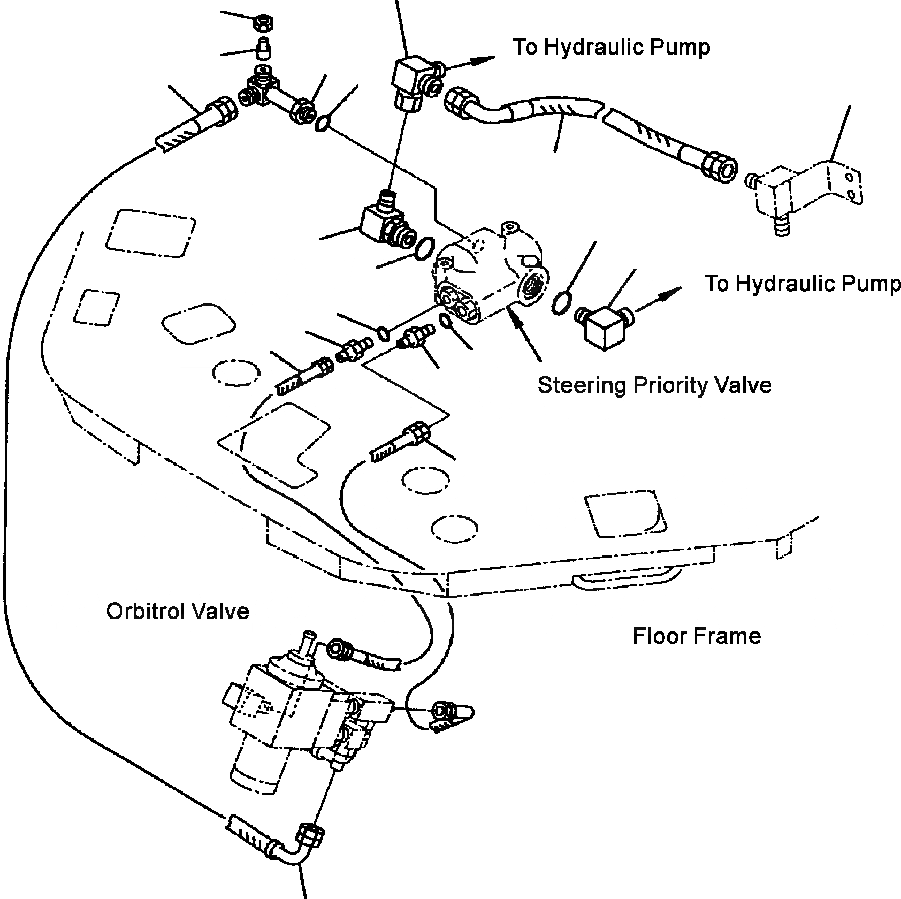 To Hydraulic Pump

To Hydraulic Pump

Steering Priority Valve

Orbitrol Valve

Floor Frame