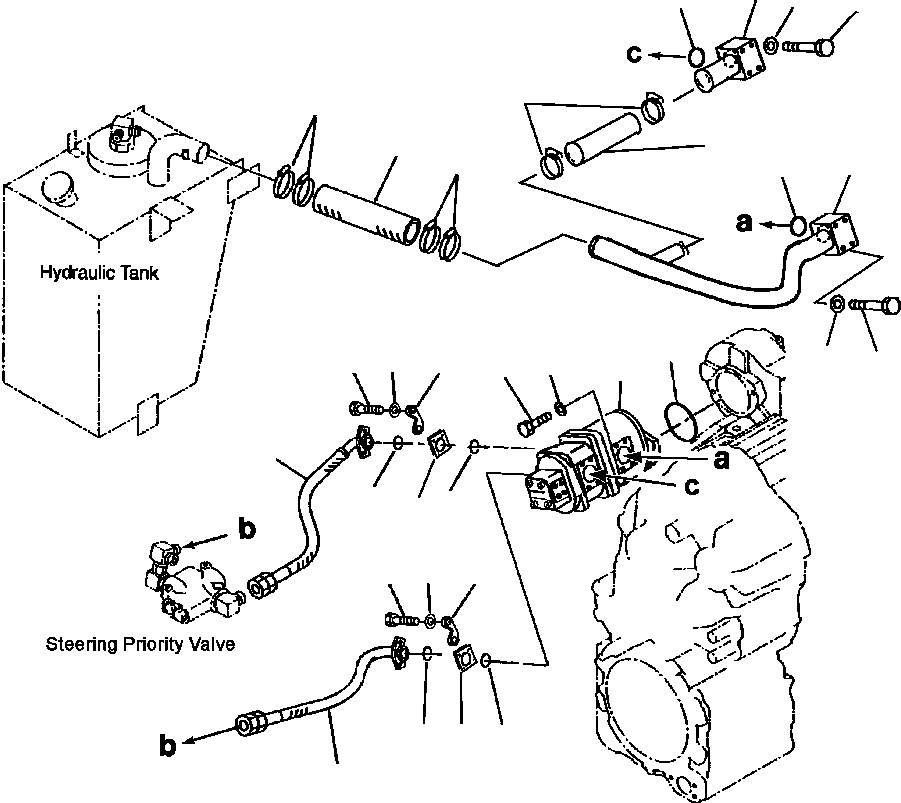 c
a
Hydraulic Tank
a
c
b
Steering Priority Valve
b