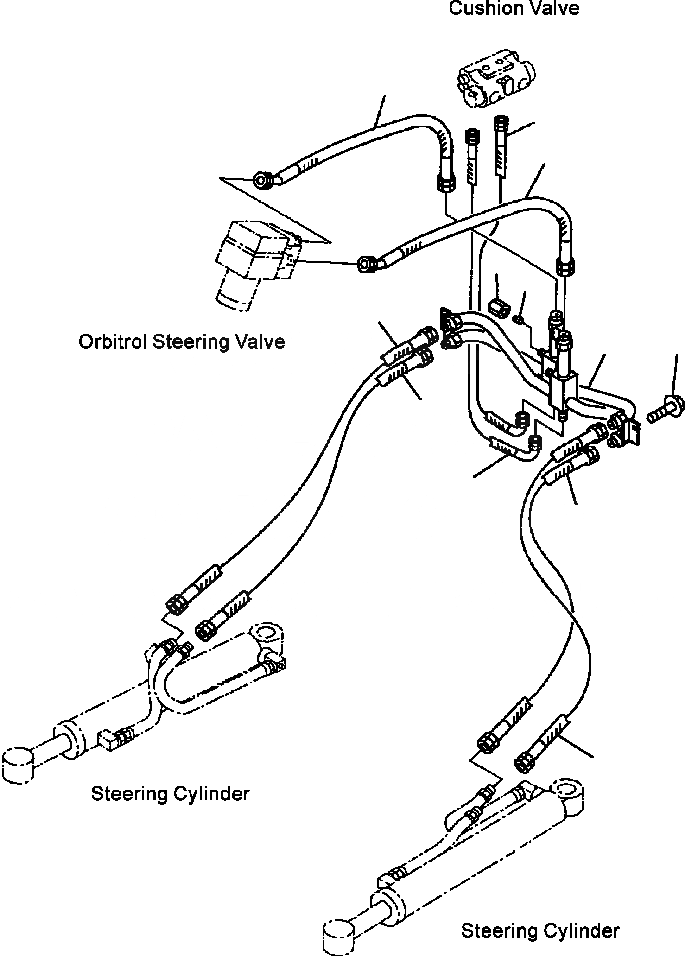 Cushion Valve

Orbitrol Steering Valve

Steering Cylinder

Steering Cylinder