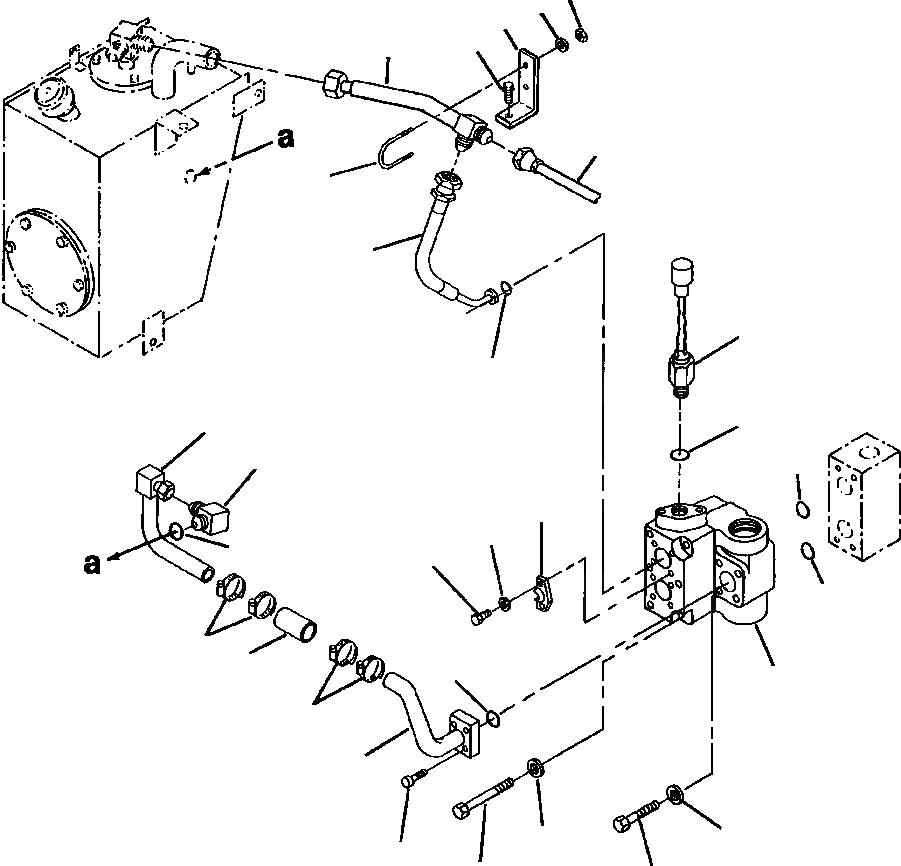 a

a