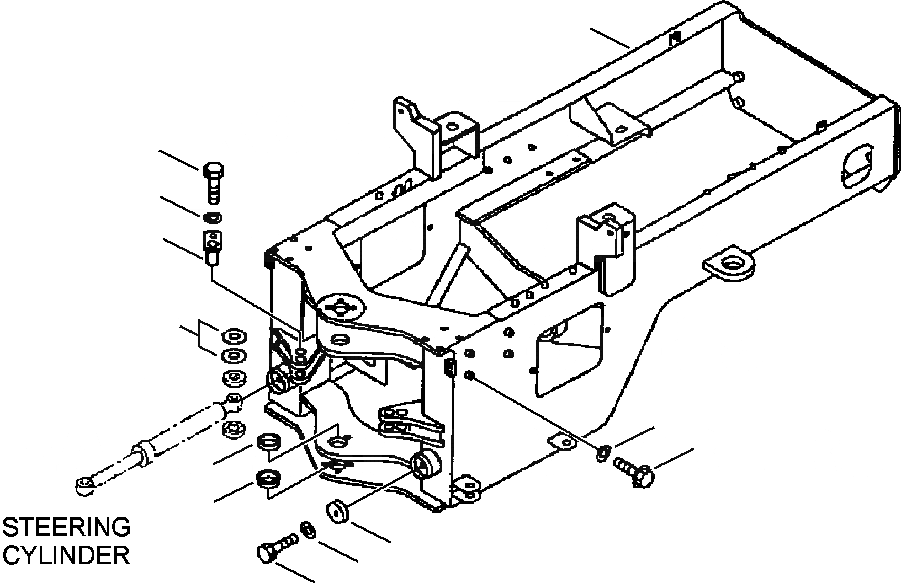 STEERING
CYLINDER