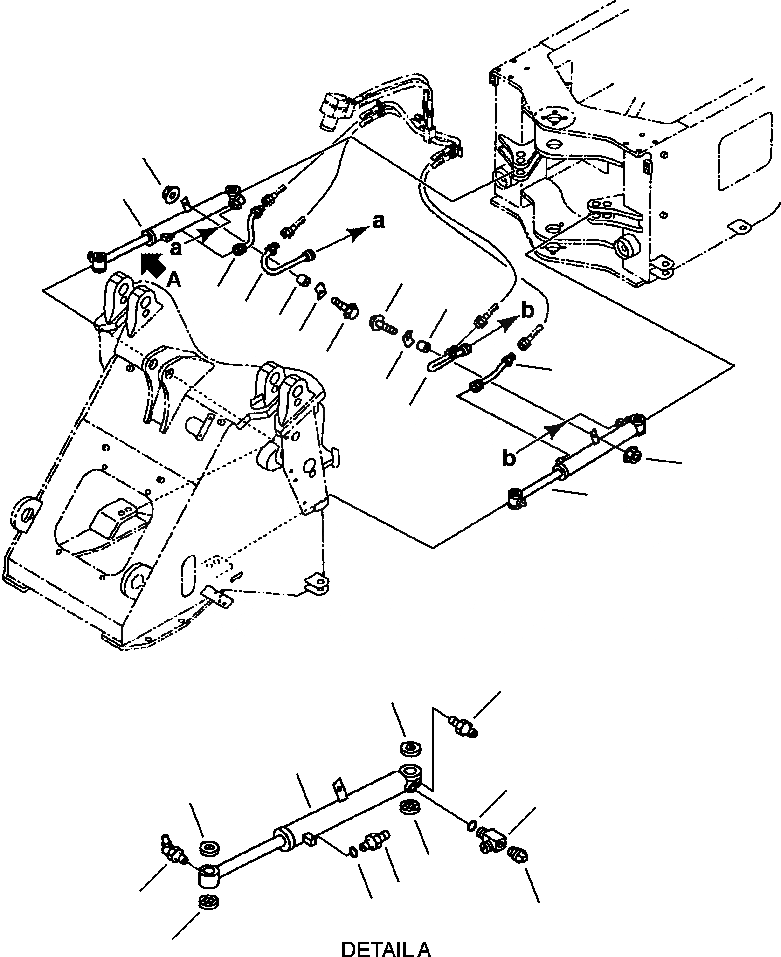 a
a
A
b
b
DETAIL A