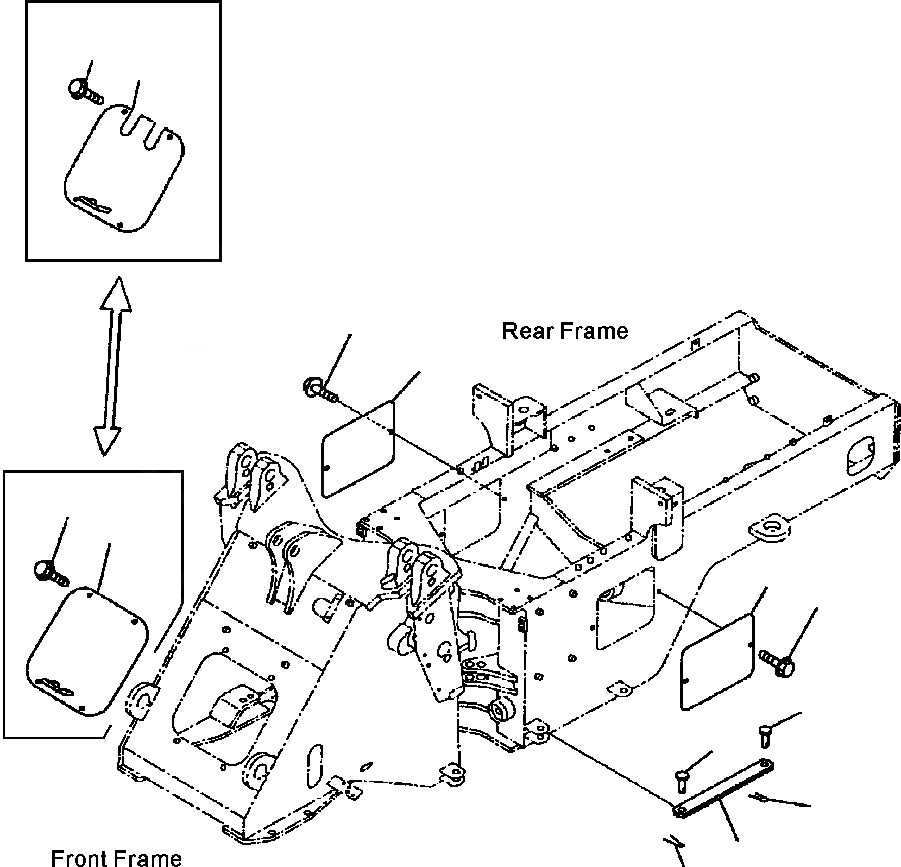 Rear Frame

Front Frame