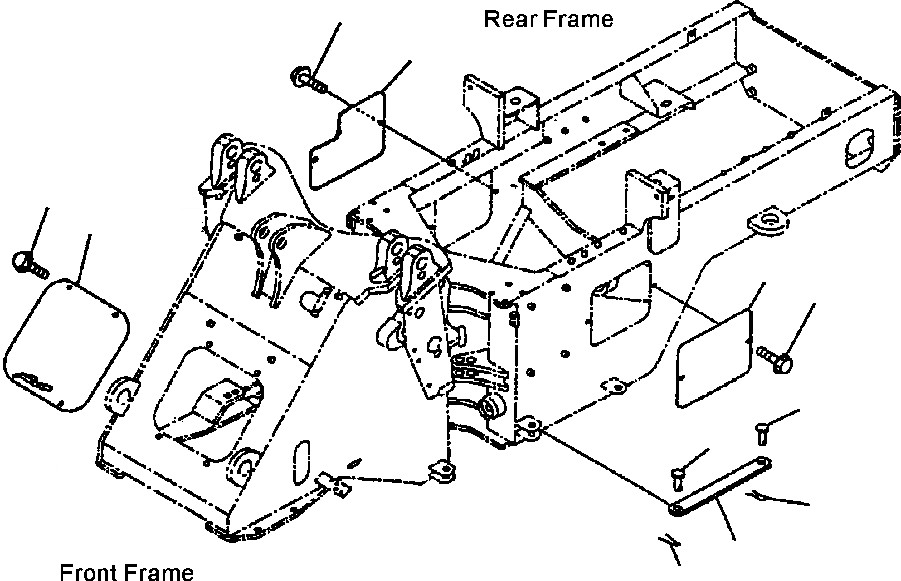 Rear Frame

Front Frame