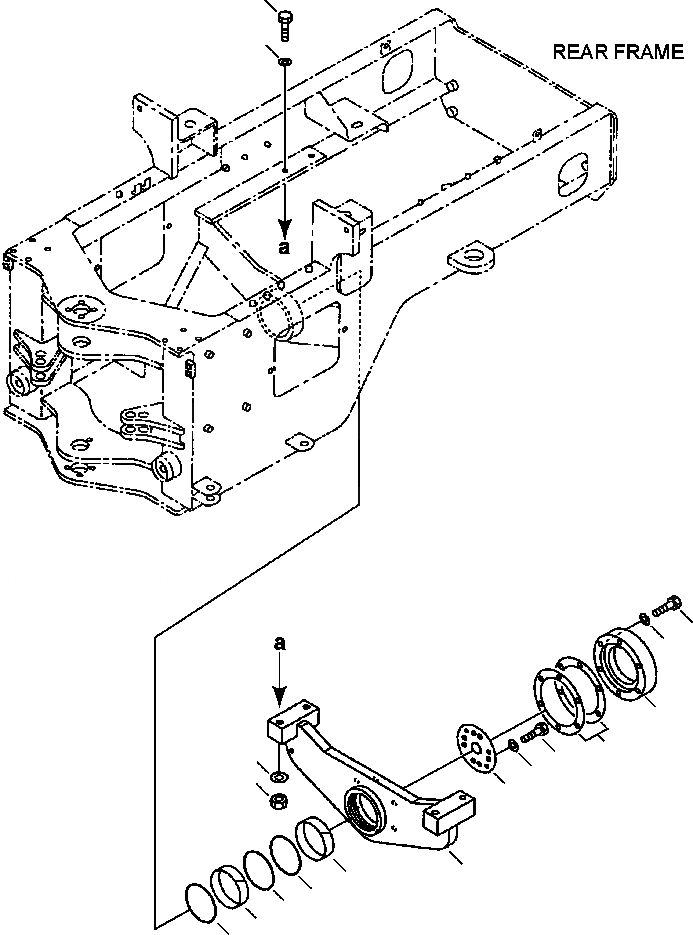 REAR FRAME

a

a