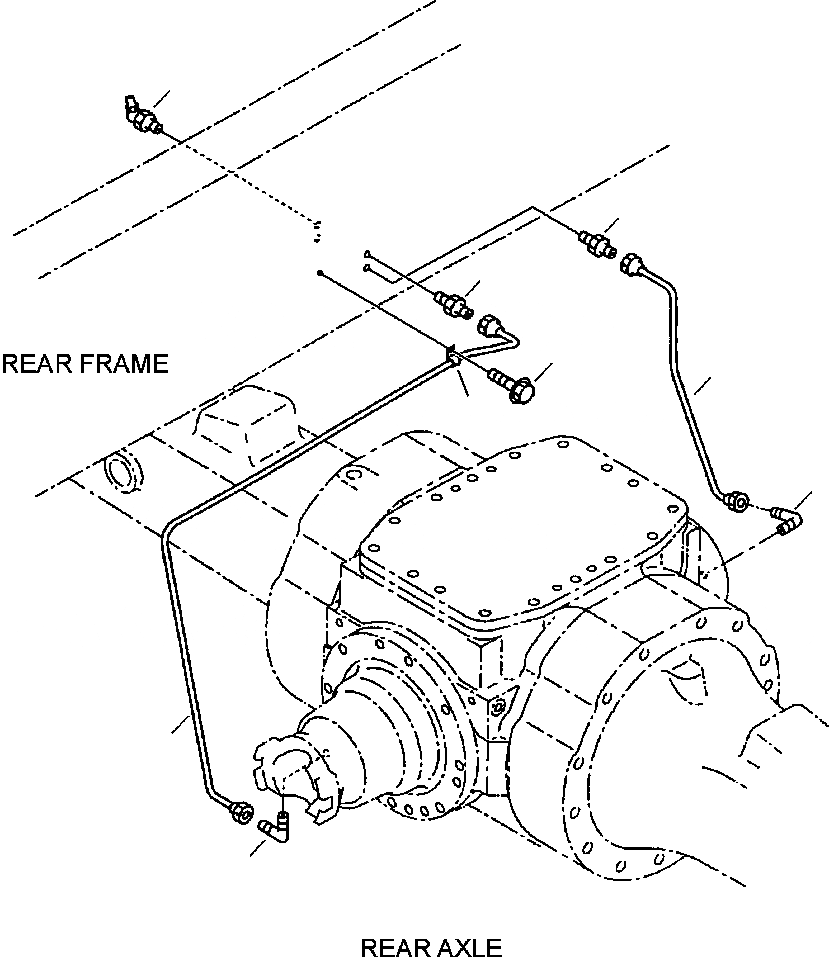 REAR FRAME

REAR AXLE