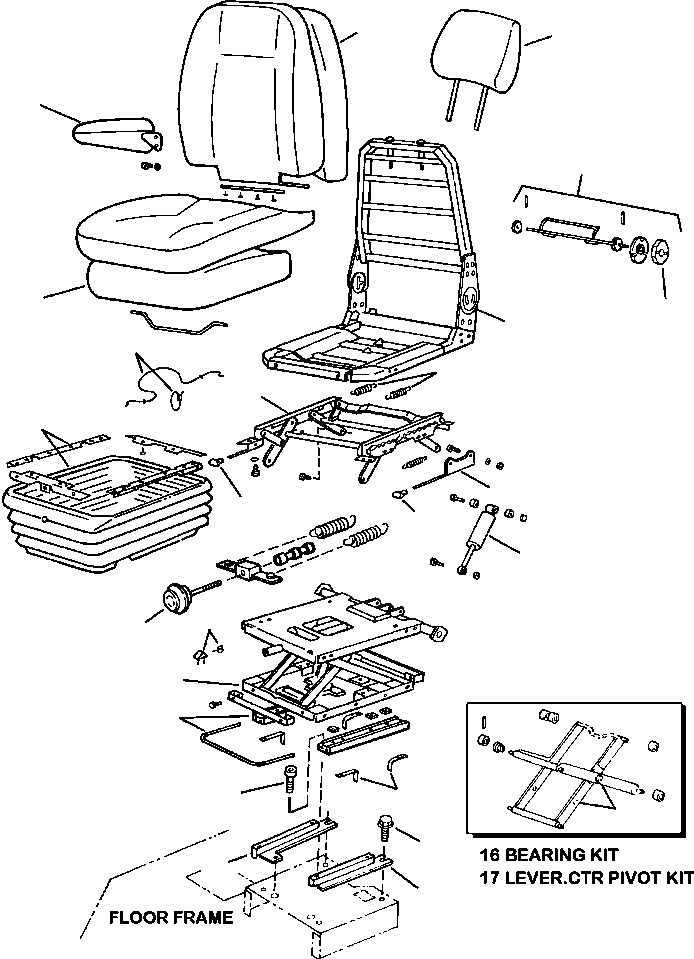 16 BEARING KIT
17 LEVER.CTR PIVOT KIT

FLOOR FRAME