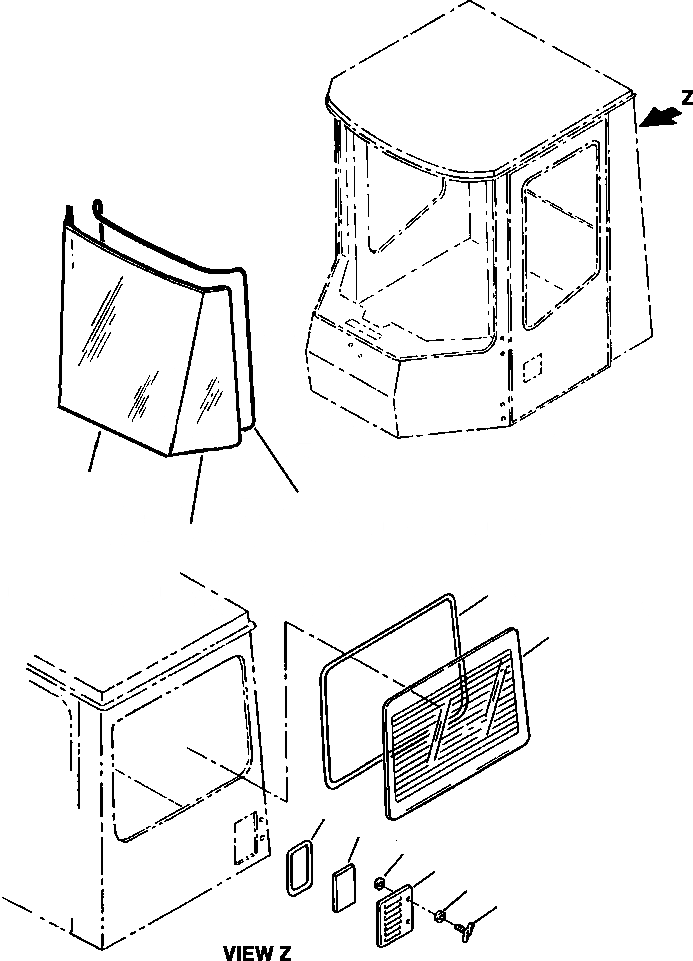 Z

VIEW Z