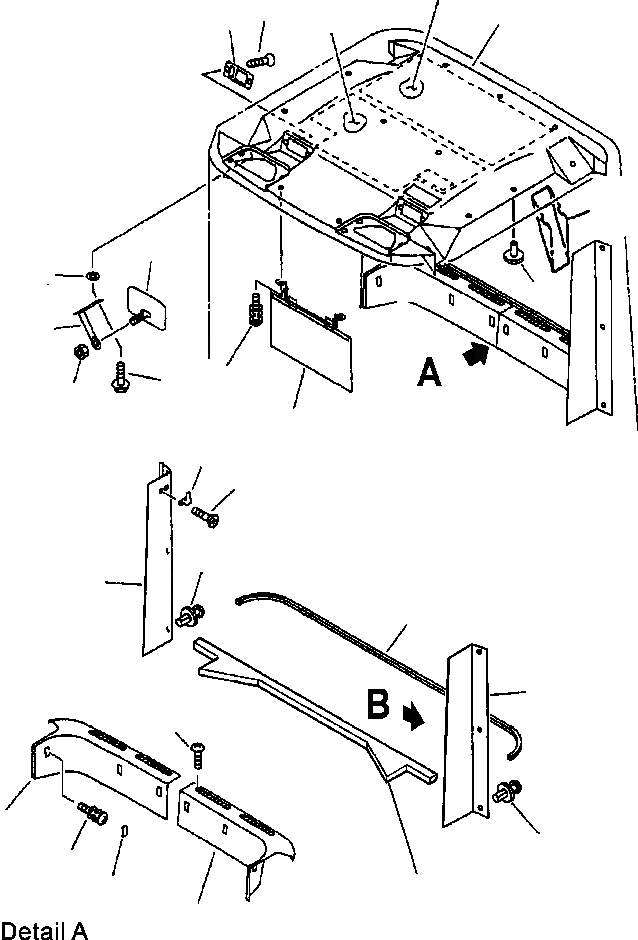 A

B

Detail A