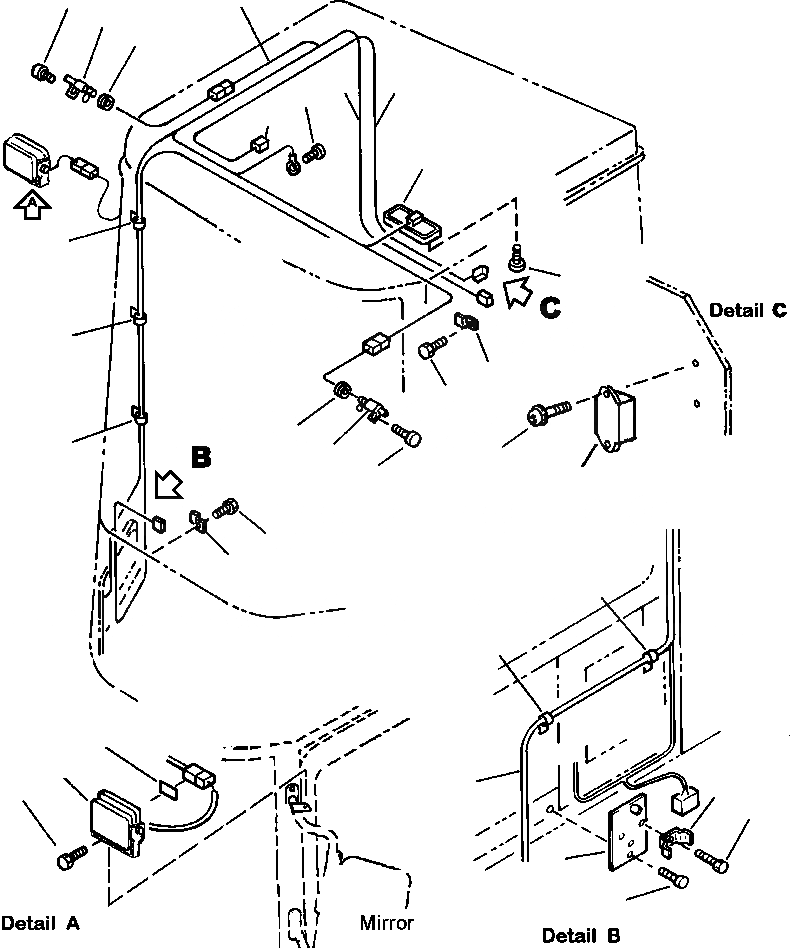 A
C
Detail C
B
Detail A
Mirror
Detail B