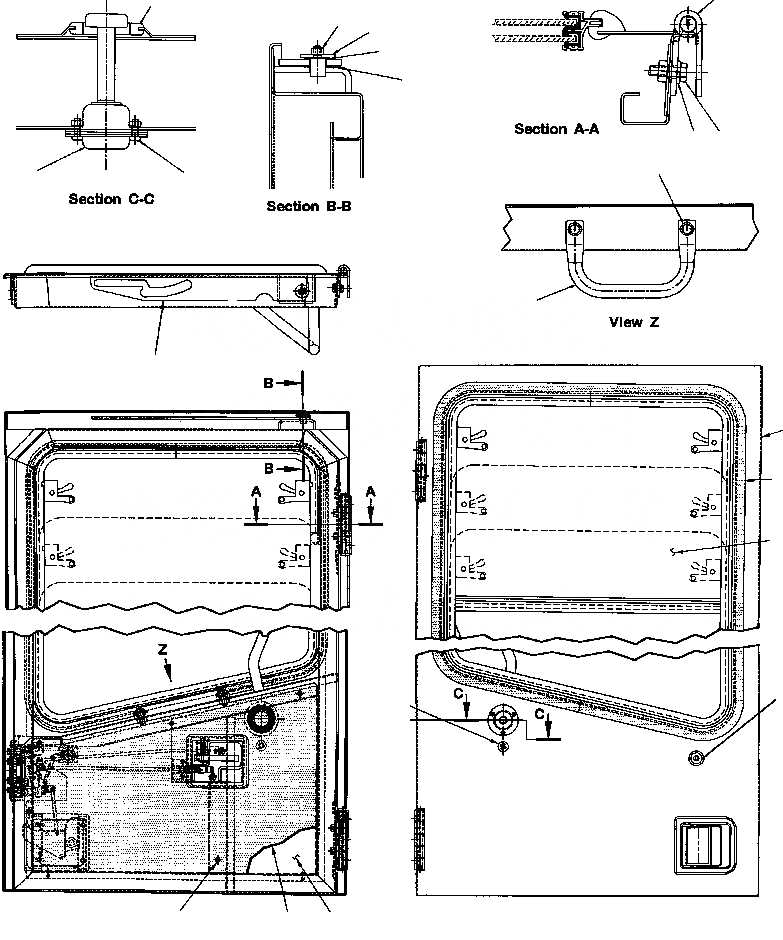 Section C-C

Section B-B

Section A-A

View Z

B

B

A

A

Z

C

C